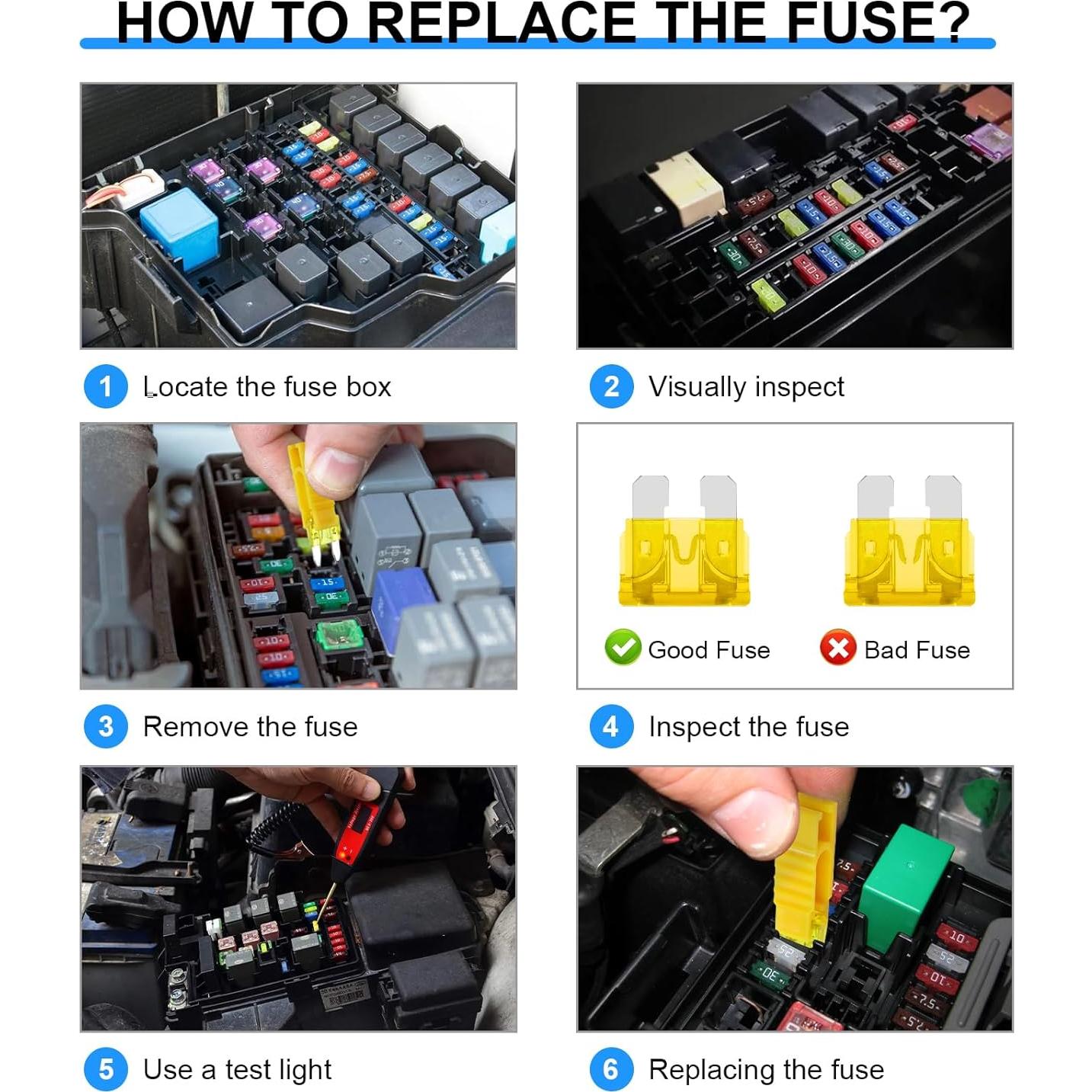 HOW TO REPLACE THE FUSE?

1 Locate the fuse box

2 Visually inspect

3 Remove the fuse

Good Fuse

Bad Fuse

4 Inspect the fuse

5 Use a test light

6 Replacing the fuse