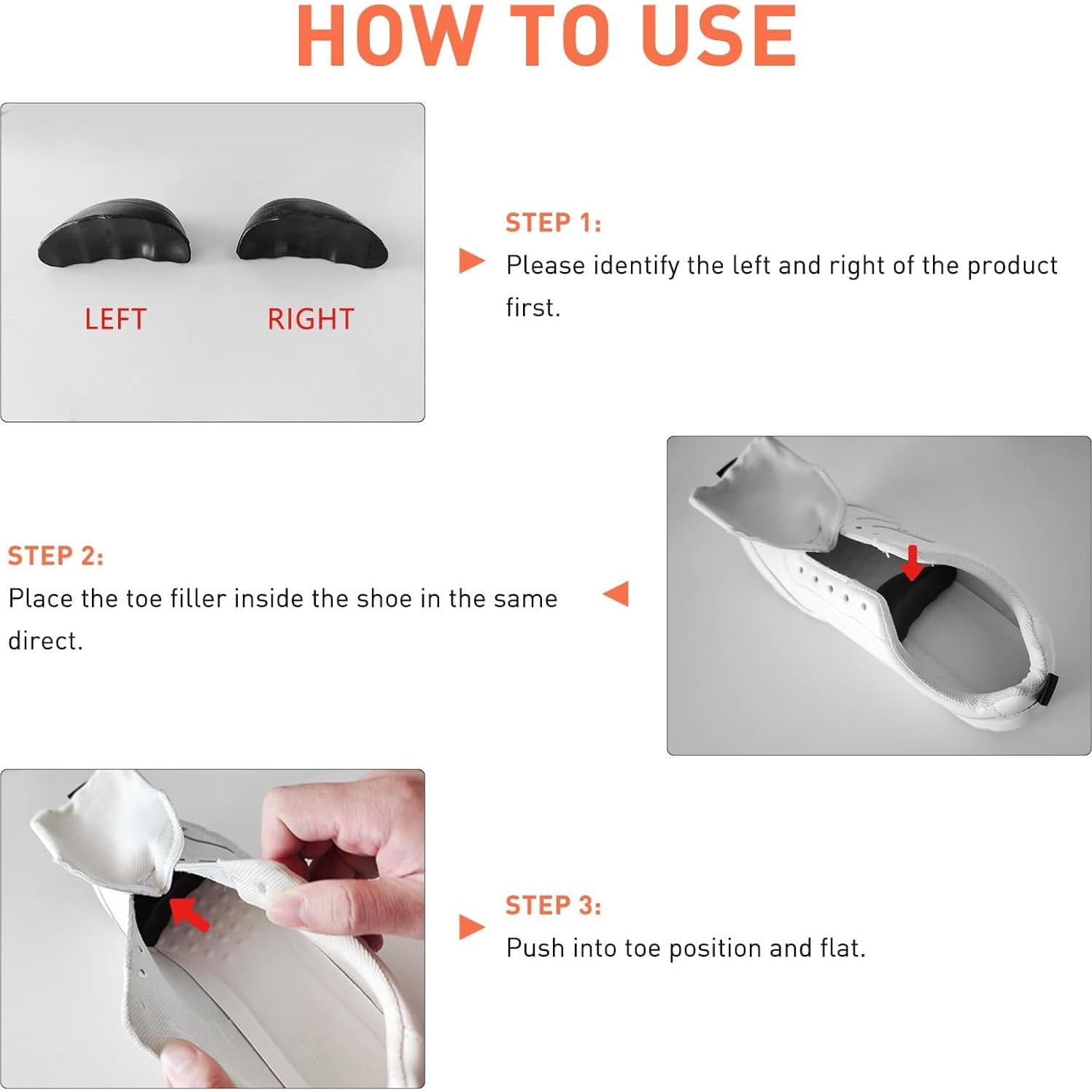 HOW TO USE

LEFT

RIGHT

STEP 1:

Please identify the left and right of the product first.

STEP 2:

Place the toe filler inside the shoe in the same direct.

STEP 3:

Push into toe position and flat.