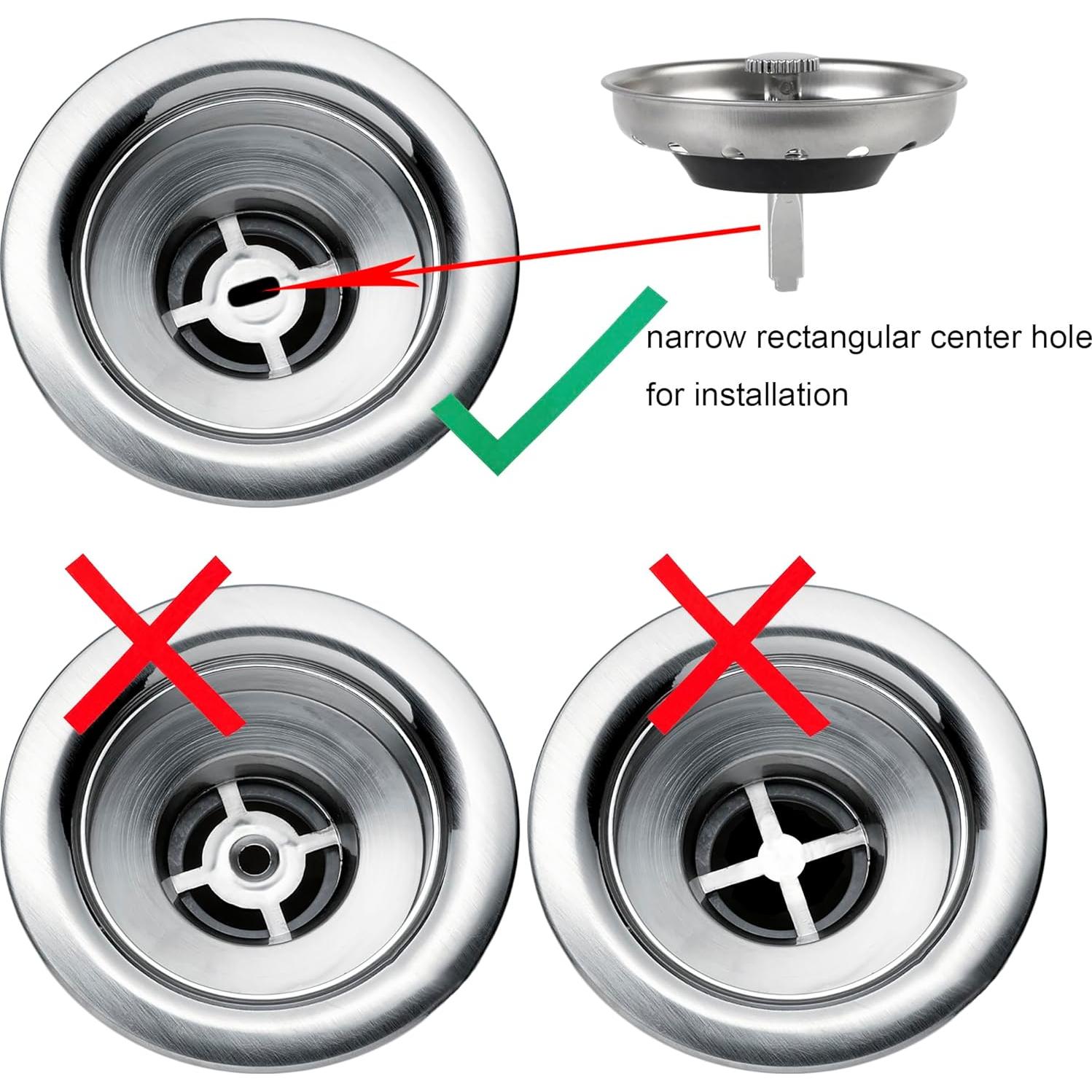 narrow rectangular center hole
for installation