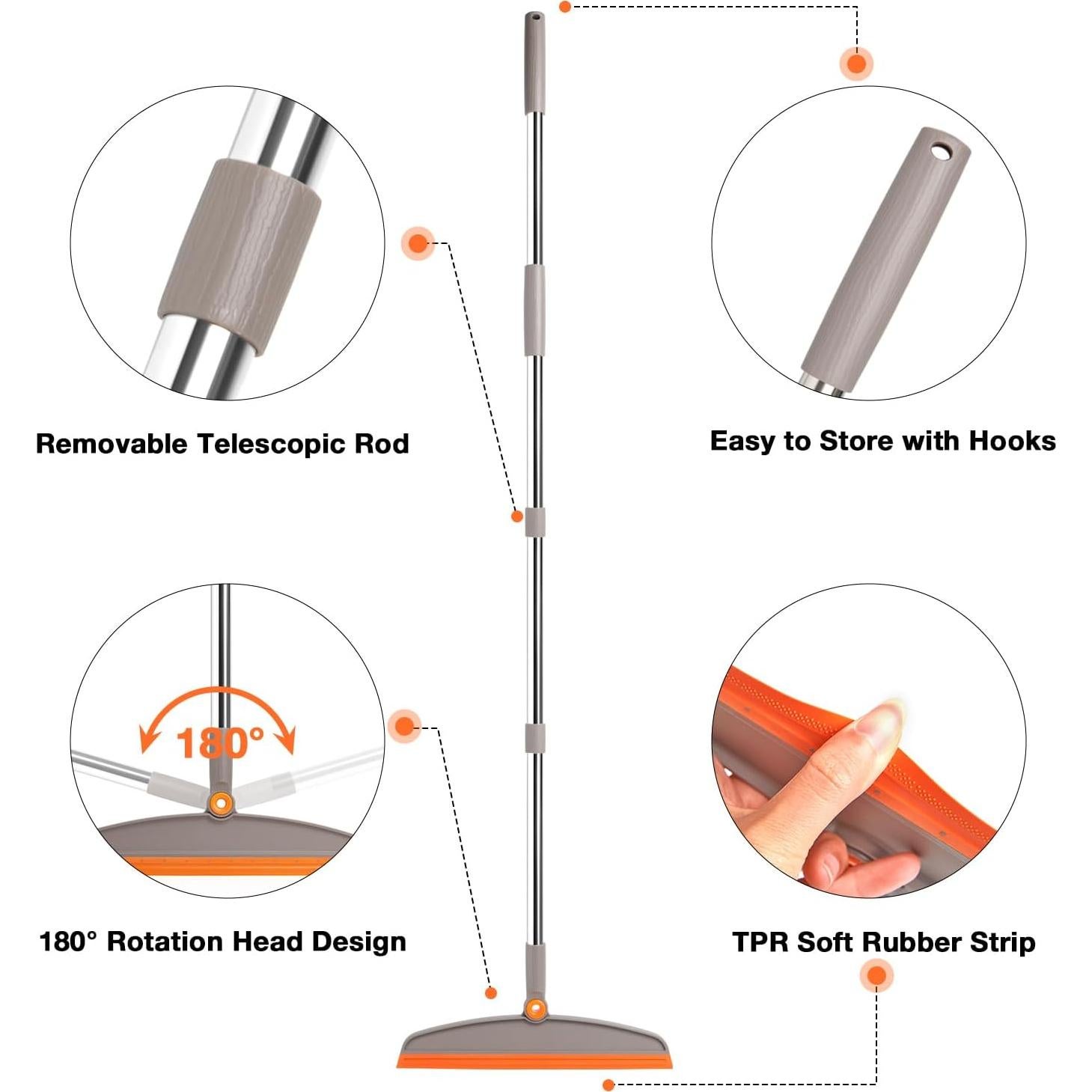 Removable Telescopic Rod

Easy to Store with Hooks

180°

180° Rotation Head Design

TPR Soft Rubber Strip