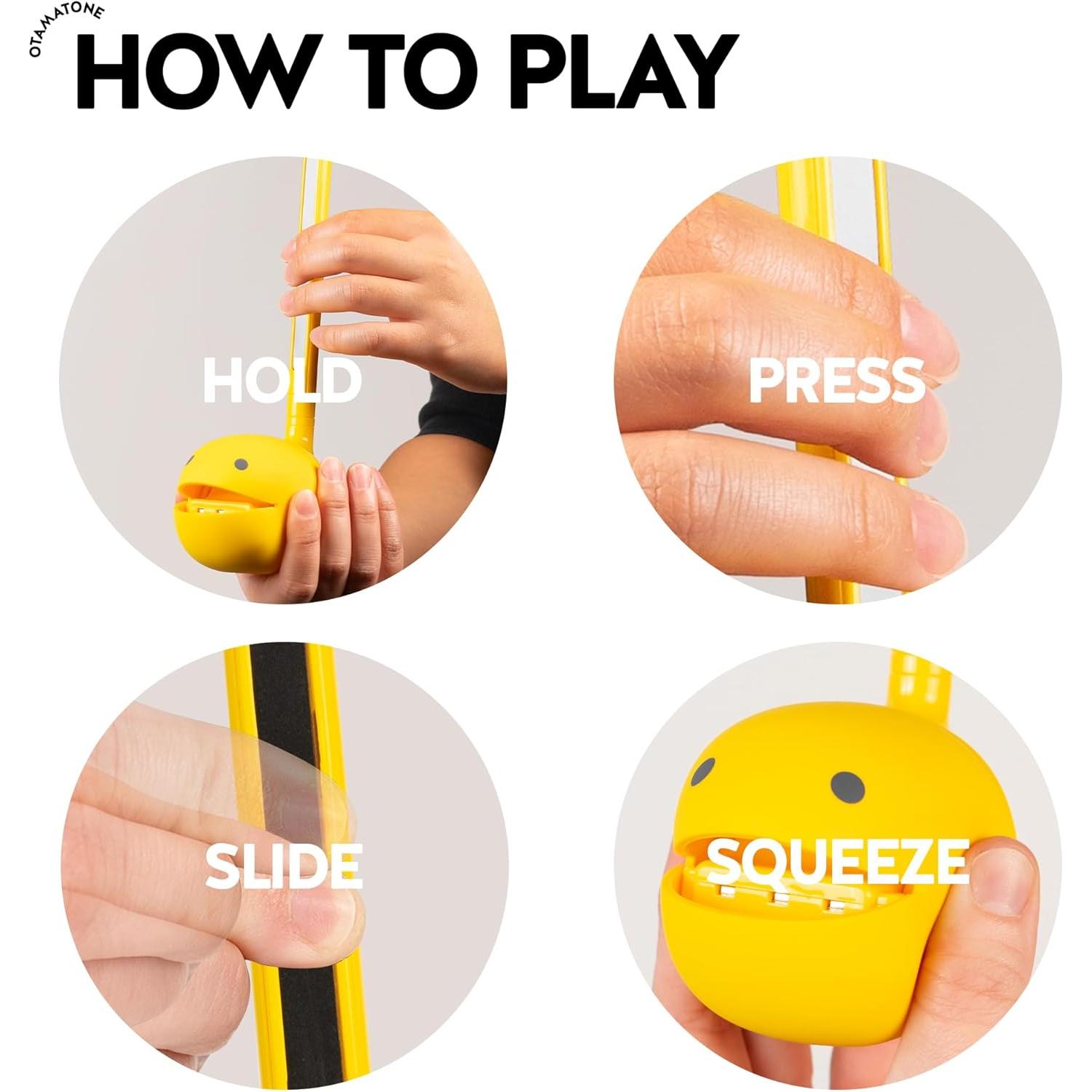 OTAMATONE

HOW TO PLAY

HOLD

PRESS

SLIDE

SQUEEZE