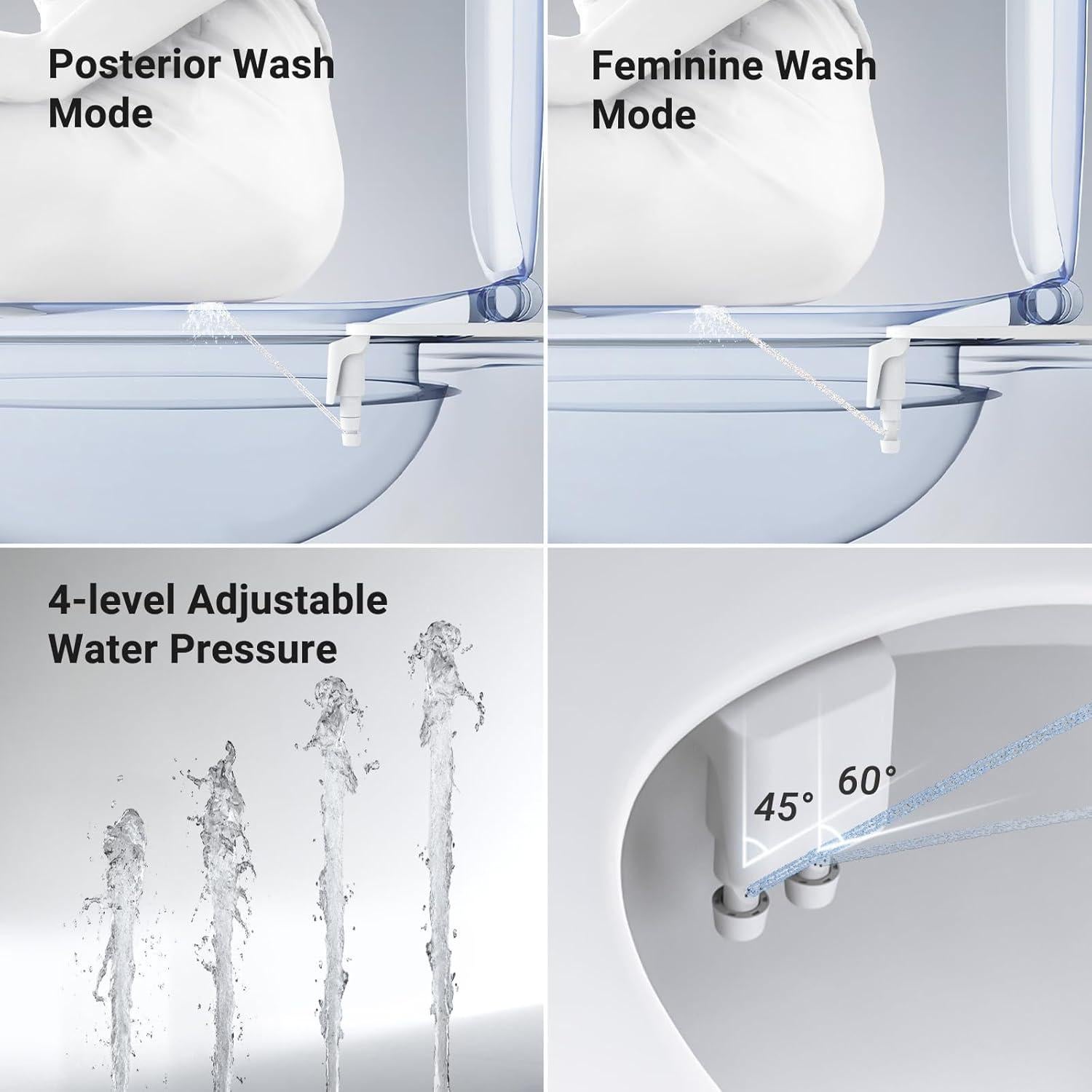 Posterior Wash Mode

Feminine Wash Mode

4-level Adjustable Water Pressure

45°

60°