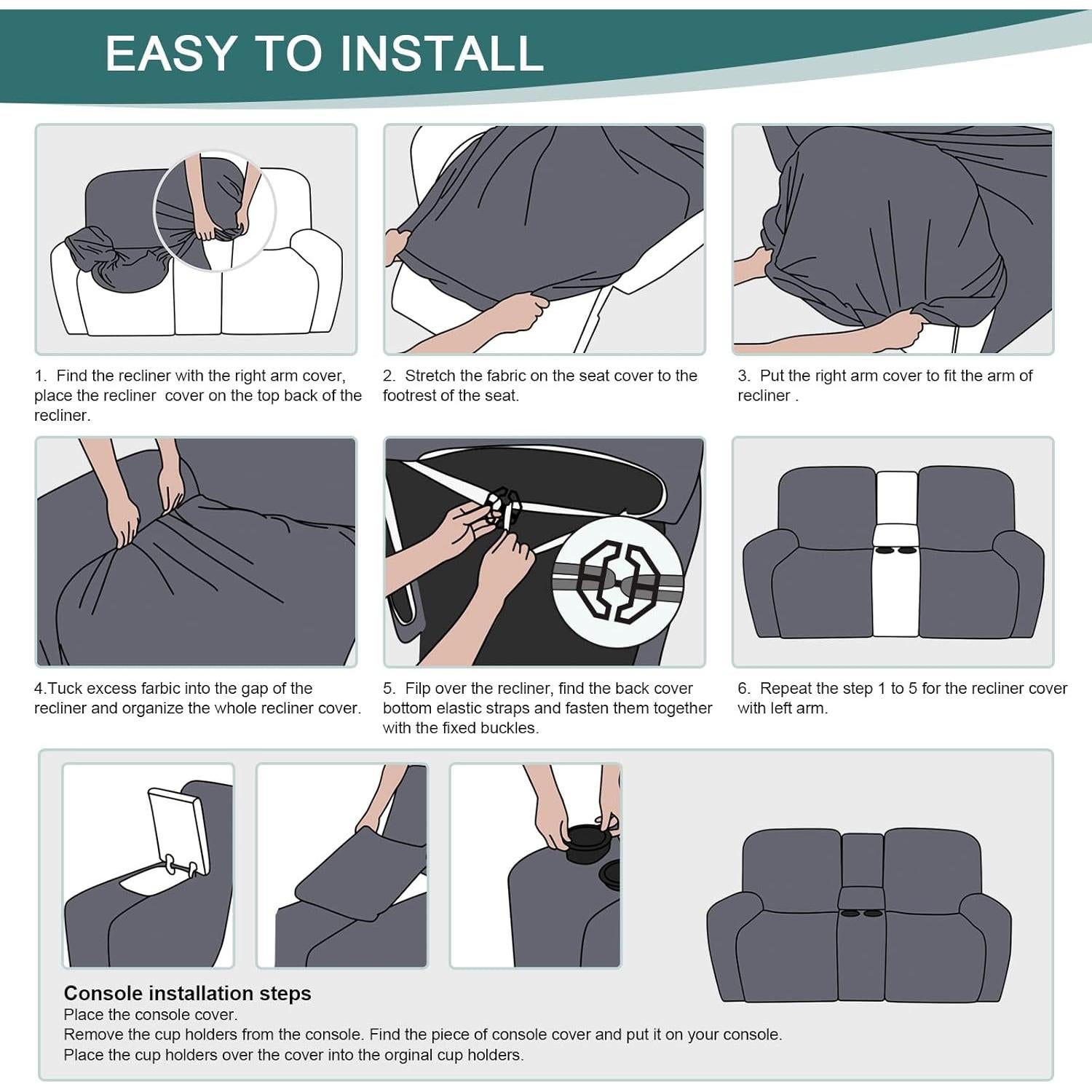 EASY TO INSTALL

1. Find the recliner with the right arm cover, place the recliner cover on the top back of the recliner.

2. Stretch the fabric on the seat cover to the footrest of the seat.

3. Put the right arm cover to fit the arm of recliner .

4.Tuck excess farbic into the gap of the recliner and organize the whole recliner cover.

5. Filp over the recliner, find the back cover bottom elastic straps and fasten them together with the fixed buckles.

6. Repeat the step 1 to 5 for the recliner cover with left arm.

Console installation steps
Place the console cover.
Remove the cup holders from the console. Find the piece of console cover and put it on your console.
Place the cup holders over the cover into the orginal cup holders.