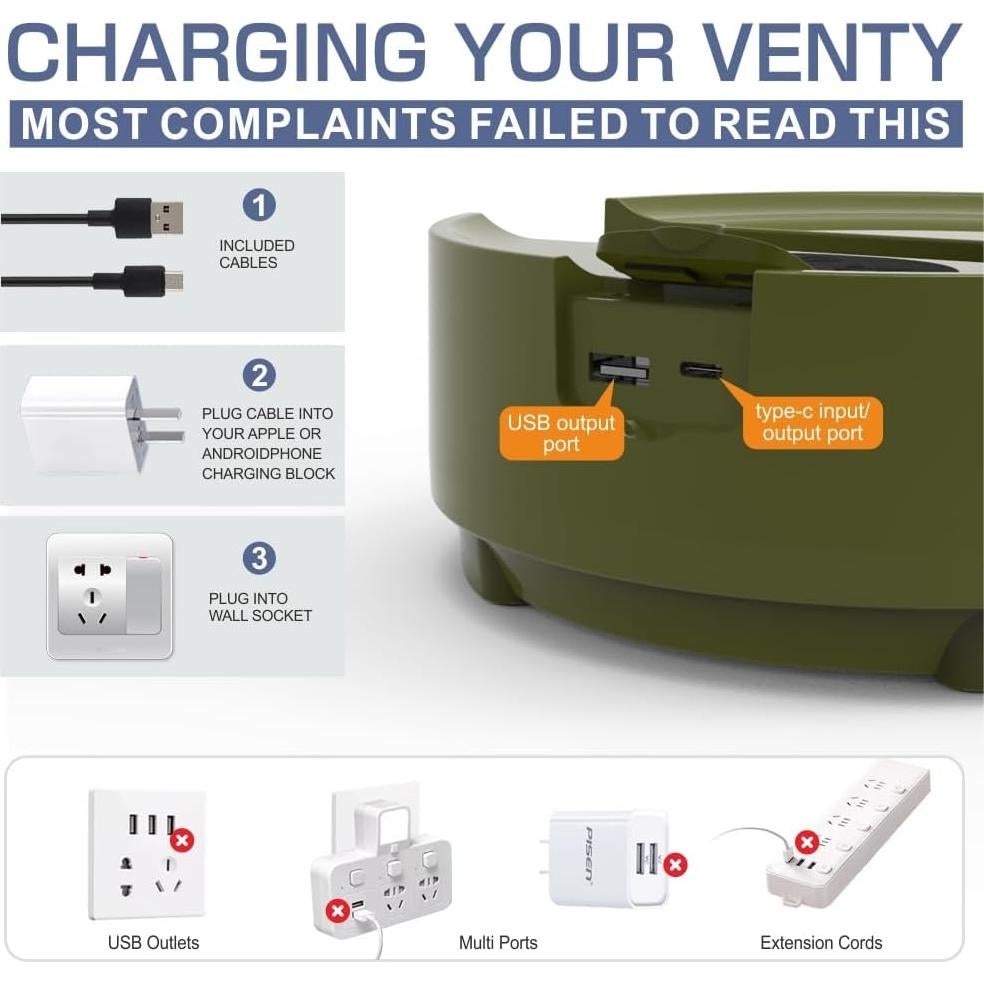 CHARGING YOUR VENTY

MOST COMPLAINTS FAILED TO READ THIS

1
INCLUDED CABLES

2
PLUG CABLE INTO YOUR APPLE OR ANDROIDPHONE CHARGING BLOCK

3
PLUG INTO WALL SOCKET

USB output port

type-c input/ output port

PISEN

USB Outlets

Multi Ports

Extension Cords