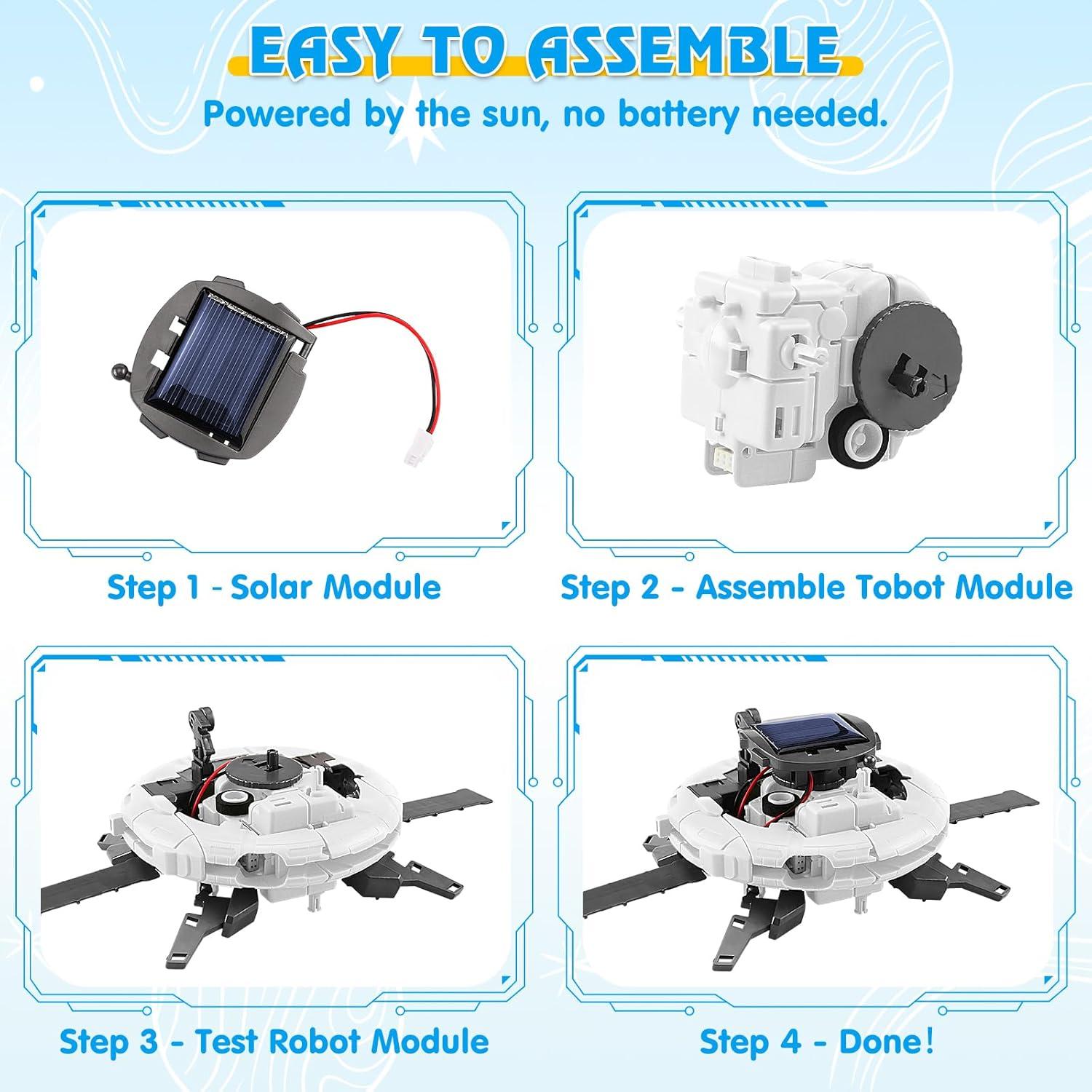 EASY TO ASSEMBLE

Powered by the sun, no battery needed.

Step 1 - Solar Module

Step 2 - Assemble Tobot Module

Step 3 - Test Robot Module

Step 4 - Done!