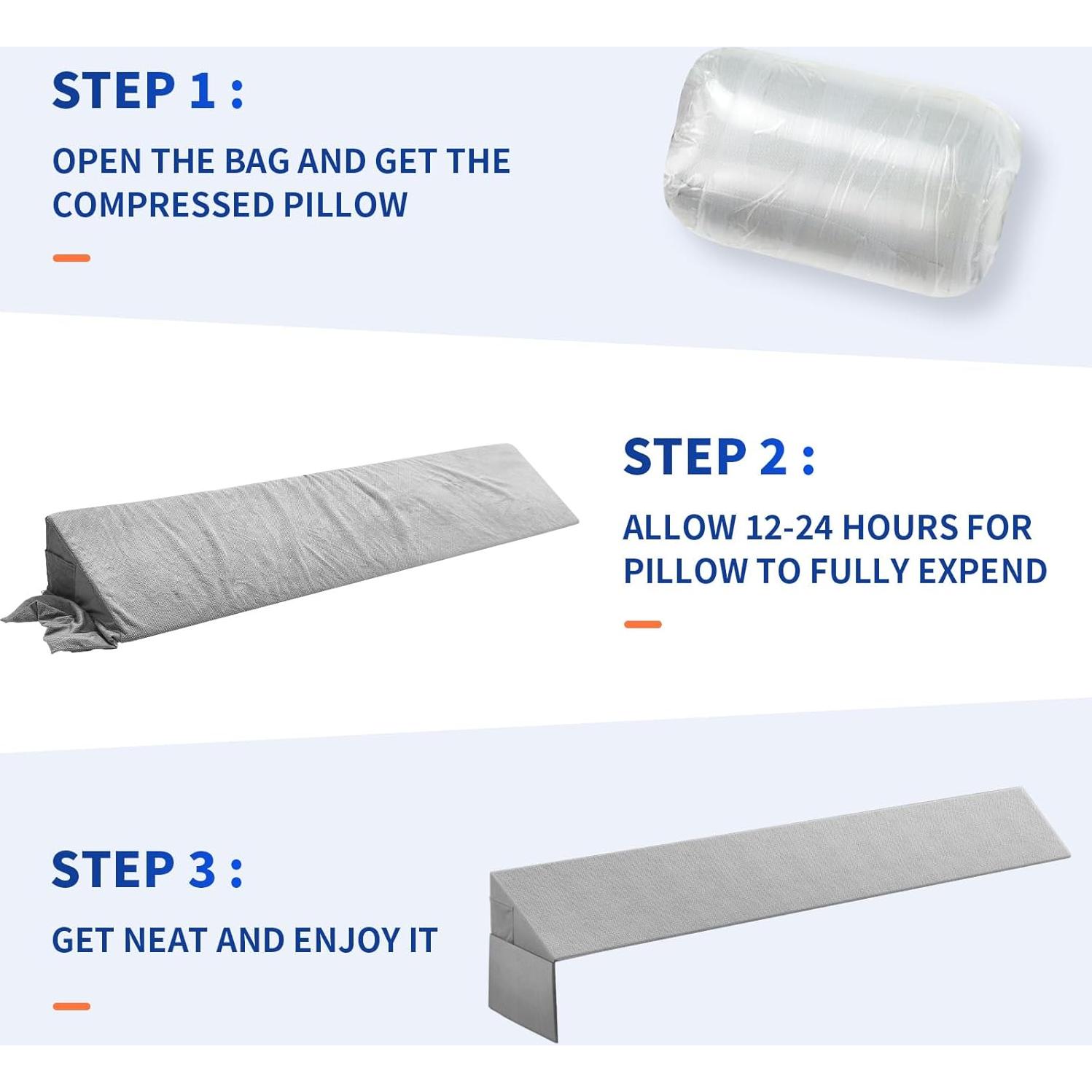 STEP 1 :

OPEN THE BAG AND GET THE COMPRESSED PILLOW

STEP 2 :

ALLOW 12-24 HOURS FOR PILLOW TO FULLY EXPEND

STEP 3 :

GET NEAT AND ENJOY IT