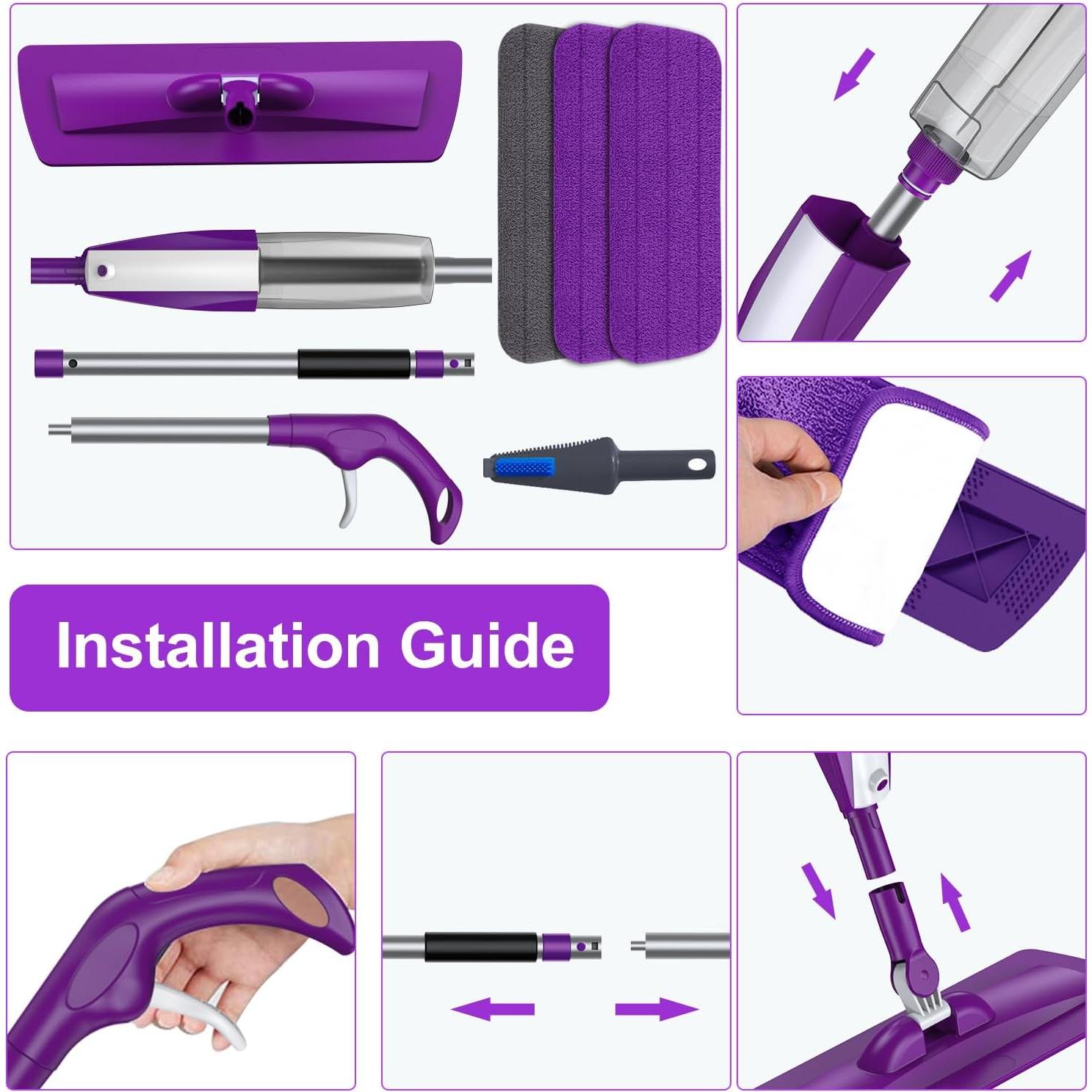 Installation Guide