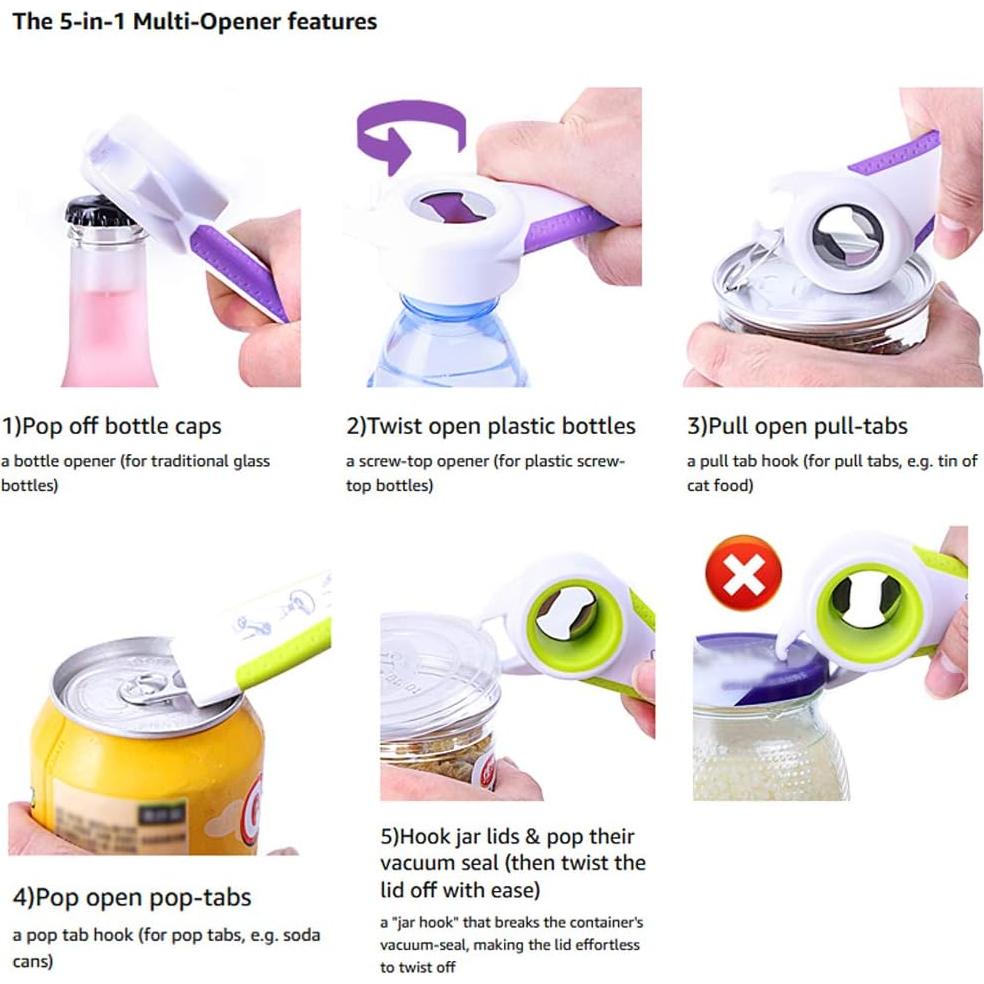 The 5-in-1 Multi-Opener features

1)Pop off bottle caps

a bottle opener (for traditional glass bottles)

2)Twist open plastic bottles

a screw-top opener (for plastic screw-top bottles)

3)Pull open pull-tabs

a pull tab hook (for pull tabs, e.g. tin of cat food)

4)Pop open pop-tabs

a pop tab hook (for pop tabs, e.g. soda cans)

5)Hook jar lids & pop their vacuum seal (then twist the lid off with ease)

a "jar hook" that breaks the container's vacuum-seal, making the lid effortless to twist off