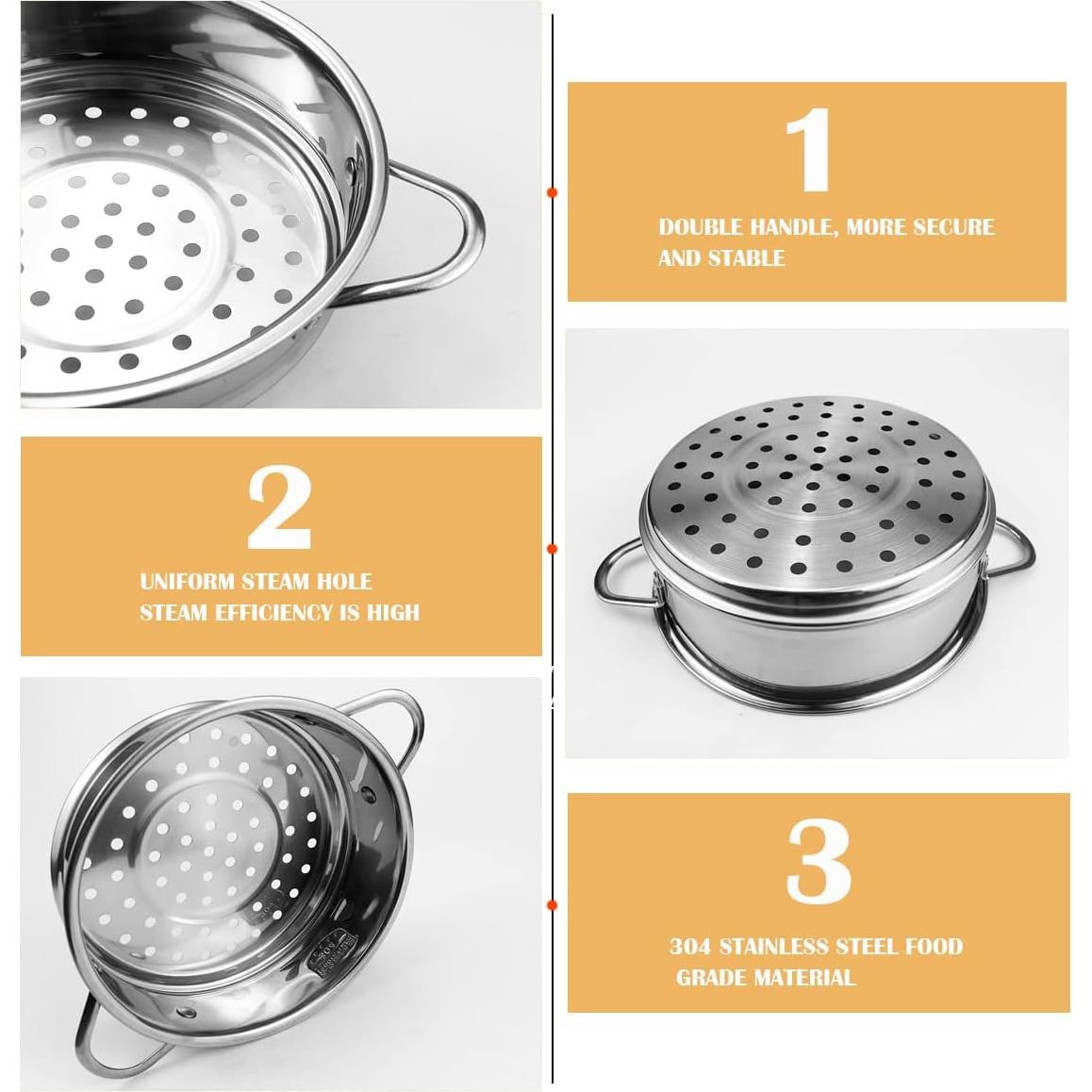 1

DOUBLE HANDLE, MORE SECURE AND STABLE

2

UNIFORM STEAM HOLE
STEAM EFFICIENCY IS HIGH

3

304 STAINLESS STEEL FOOD GRADE MATERIAL