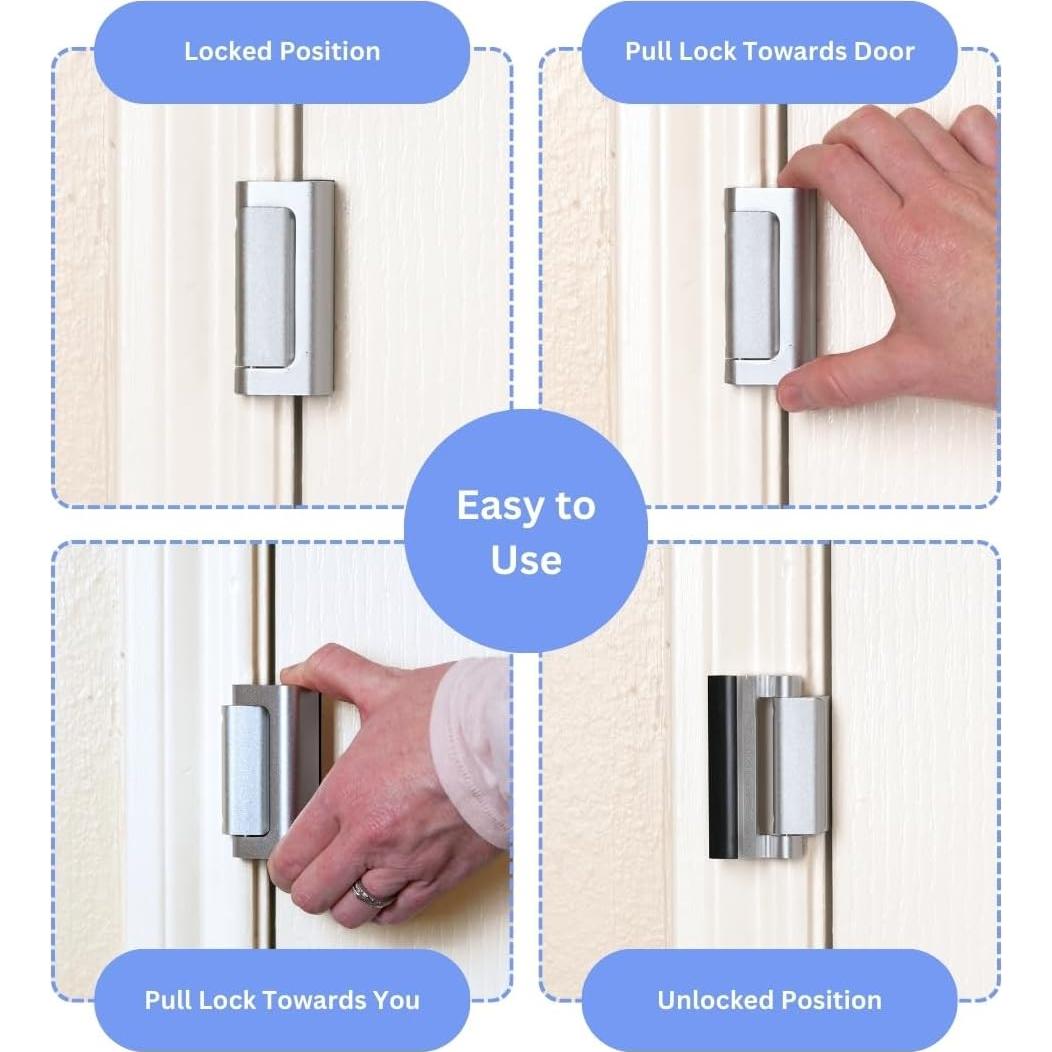 Locked Position

Pull Lock Towards Door

Easy to Use

Pull Lock Towards You

Unlocked Position