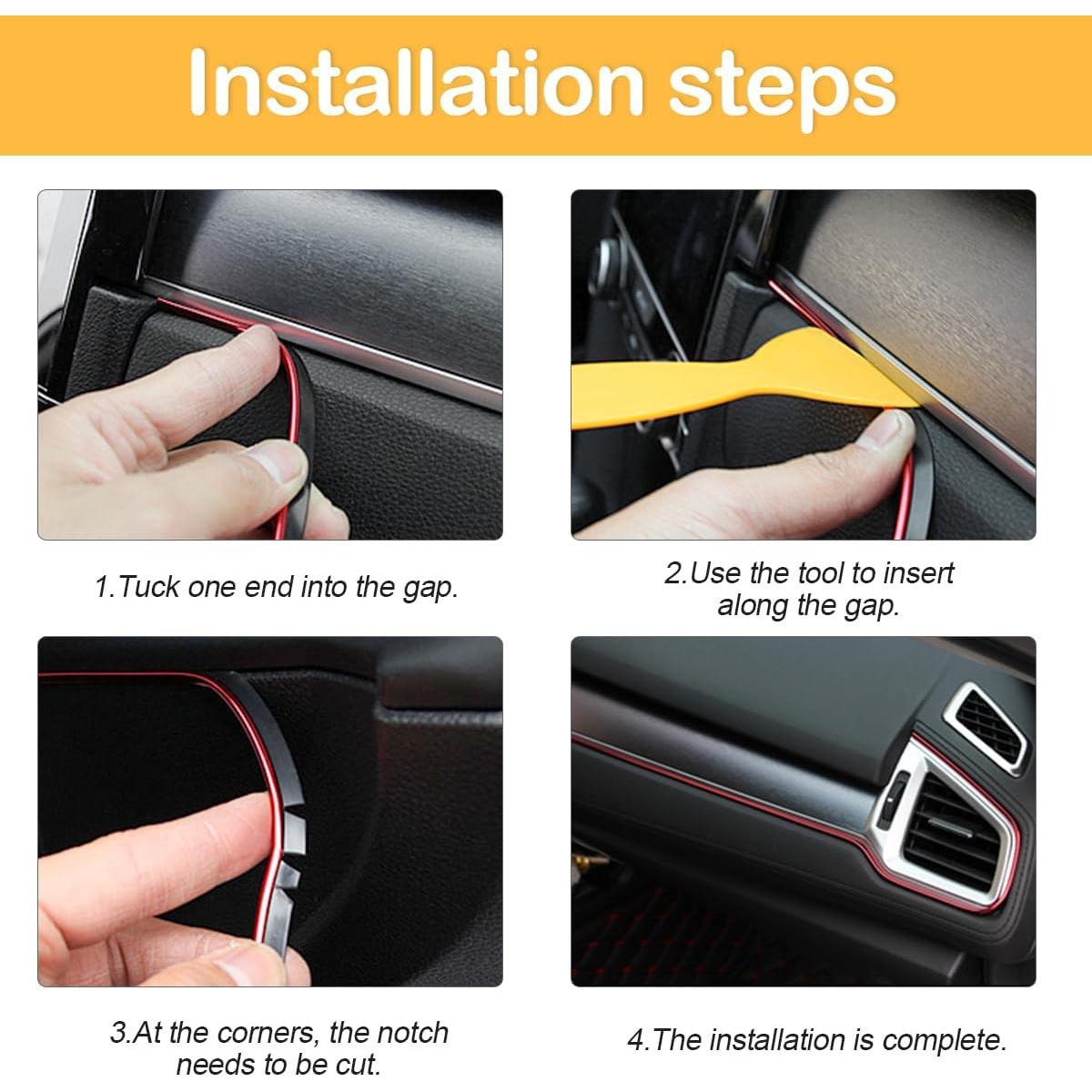 Installation steps

1.Tuck one end into the gap.

2.Use the tool to insert along the gap.

3.At the corners, the notch needs to be cut.

4.The installation is complete.