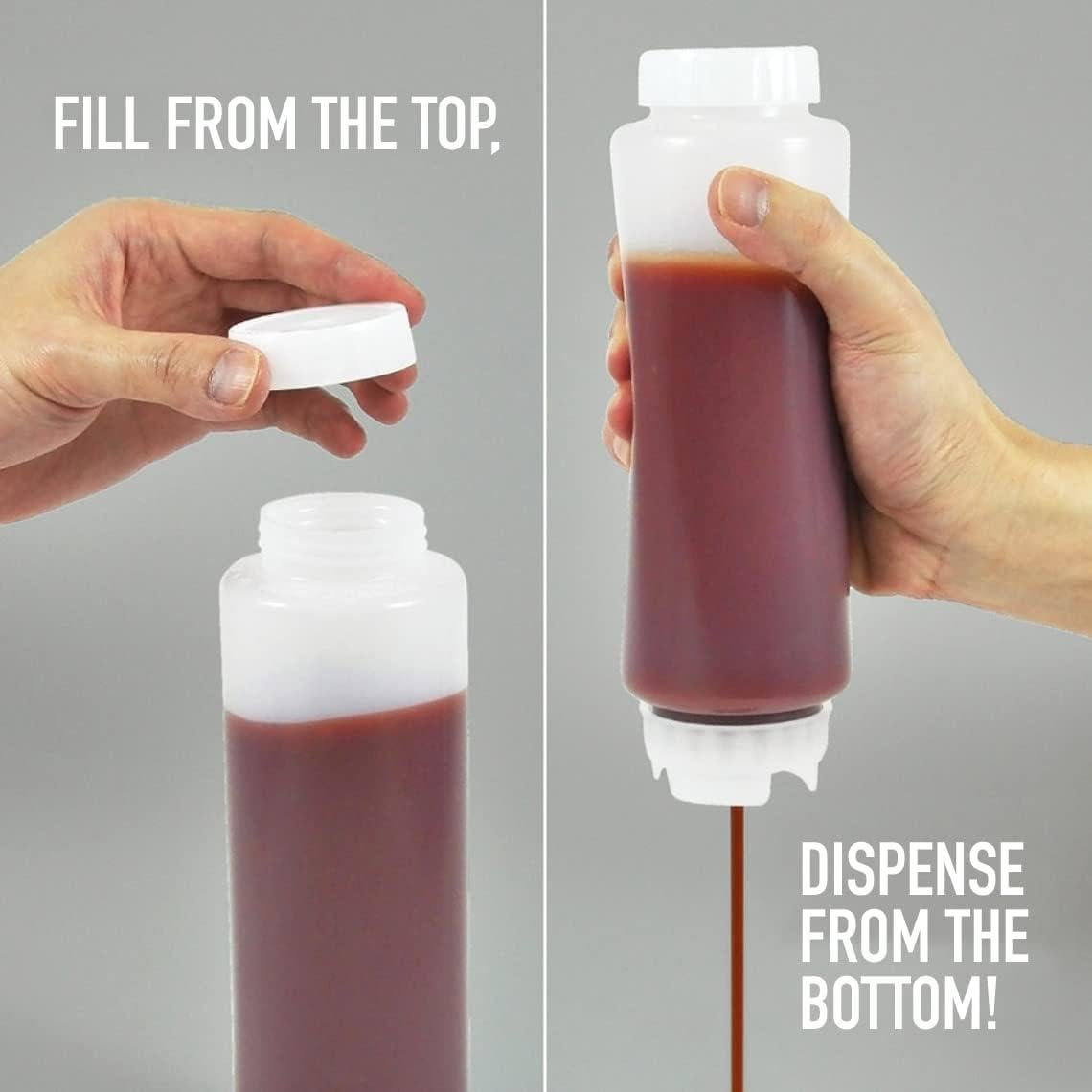 FILL FROM THE TOP,

DISPENSE FROM THE BOTTOM!