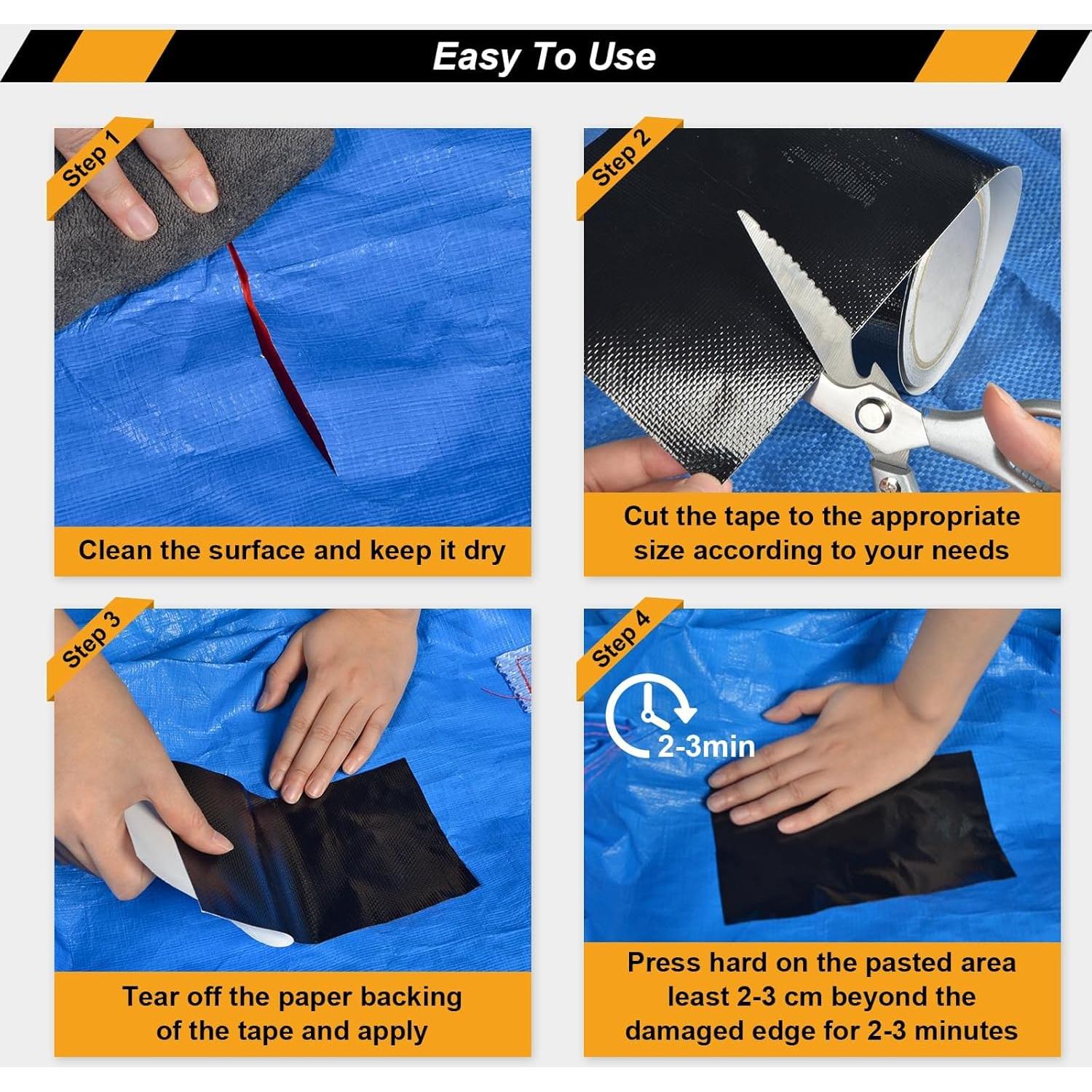 Easy To Use

Step 1

Clean the surface and keep it dry

Step 2

Cut the tape to the appropriate size according to your needs

Step 3

Tear off the paper backing of the tape and apply

Step 4

2-3min

Press hard on the pasted area least 2-3 cm beyond the damaged edge for 2-3 minutes