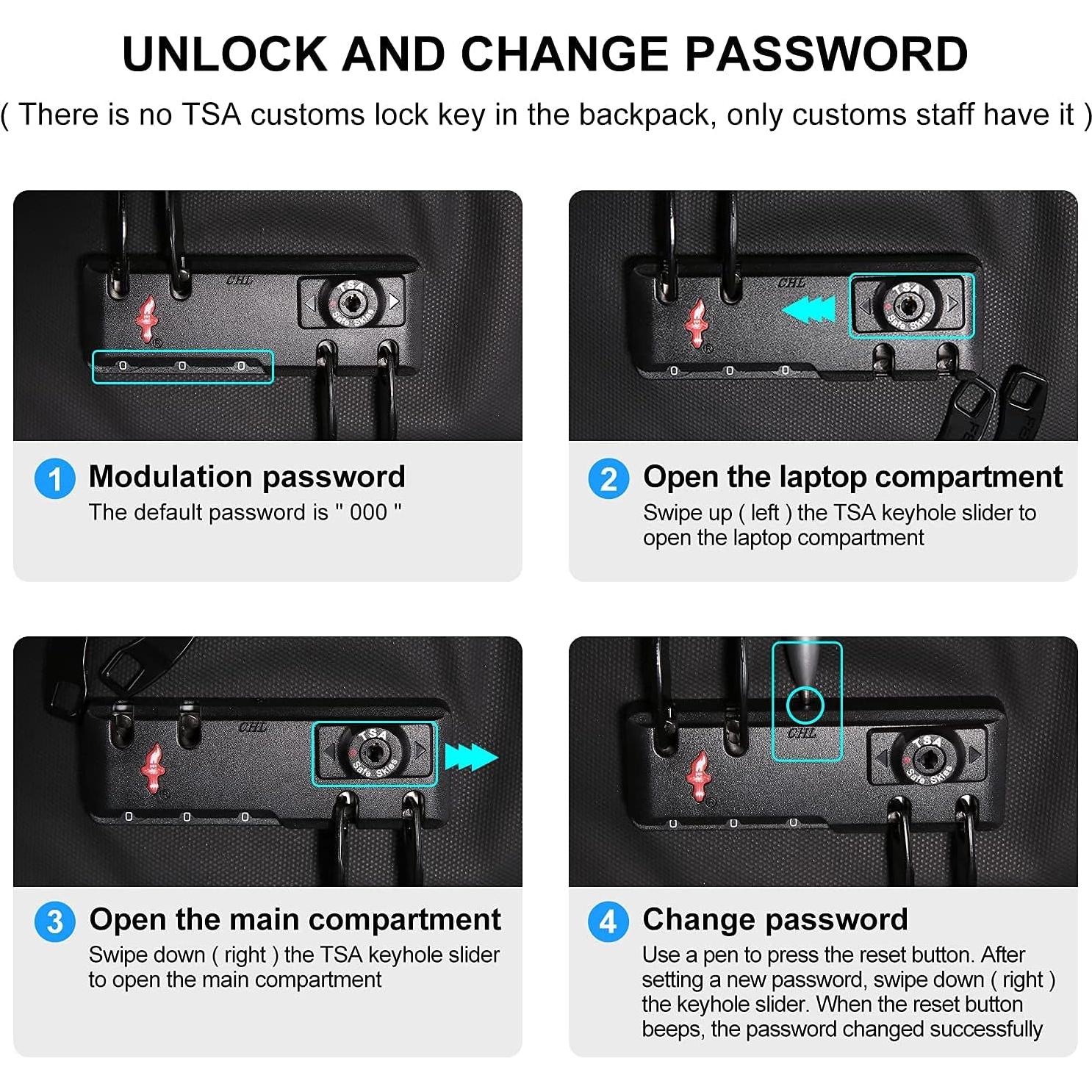 UNLOCK AND CHANGE PASSWORD

( There is no TSA customs lock key in the backpack, only customs staff have it )

CHL

TSA Safe Skies

0 0 0

1 Modulation password

The default password is " 000 "

CHL

TSA Safe Skies

0 0 0

2 Open the laptop compartment

Swipe up ( left ) the TSA keyhole slider to open the laptop compartment

CHL

TSA Safe Skies

0 0 0

3 Open the main compartment

Swipe down ( right ) the TSA keyhole slider to open the main compartment

CHL

TSA Safe Skies

0 0 0

4 Change password

Use a pen to press the reset button. After setting a new password, swipe down ( right ) the keyhole slider. When the reset button beeps, the password changed successfully