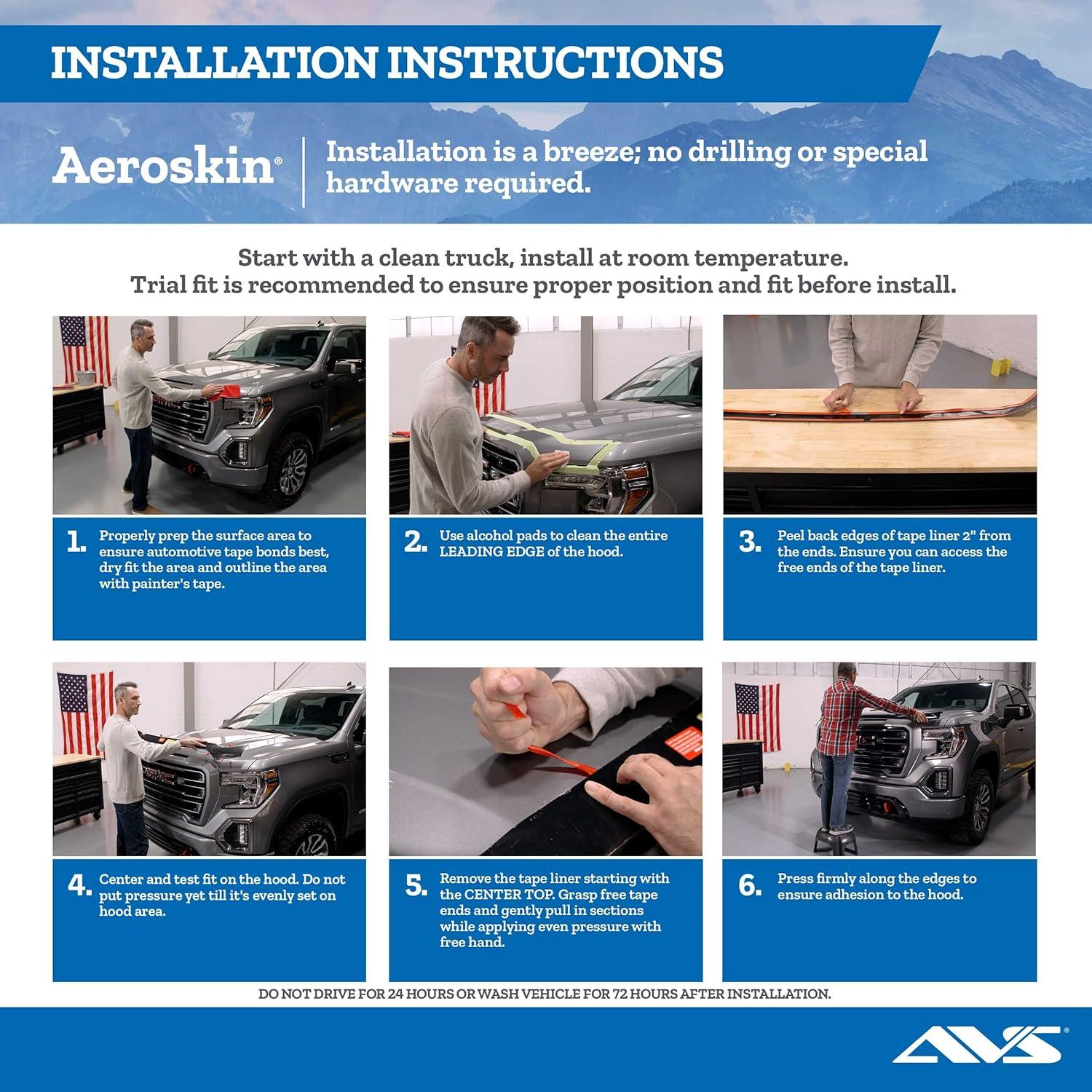 INSTALLATION INSTRUCTIONS

Aeroskin®

Installation is a breeze; no drilling or special hardware required.

Start with a clean truck, install at room temperature.
Trial fit is recommended to ensure proper position and fit before install.

GMC

1. Properly prep the surface area to ensure automotive tape bonds best, dry fit the area and outline the area with painter's tape.

2. Use alcohol pads to clean the entire LEADING EDGE of the hood.

3. Peel back edges of tape liner 2" from the ends. Ensure you can access the free ends of the tape liner.

GMC

4. Center and test fit on the hood. Do not put pressure yet till it's evenly set on hood area.

5. Remove the tape liner starting with the CENTER TOP. Grasp free tape ends and gently pull in sections while applying even pressure with free hand.

6. Press firmly along the edges to ensure adhesion to the hood.

DO NOT DRIVE FOR 24 HOURS OR WASH VEHICLE FOR 72 HOURS AFTER INSTALLATION.

AVS®