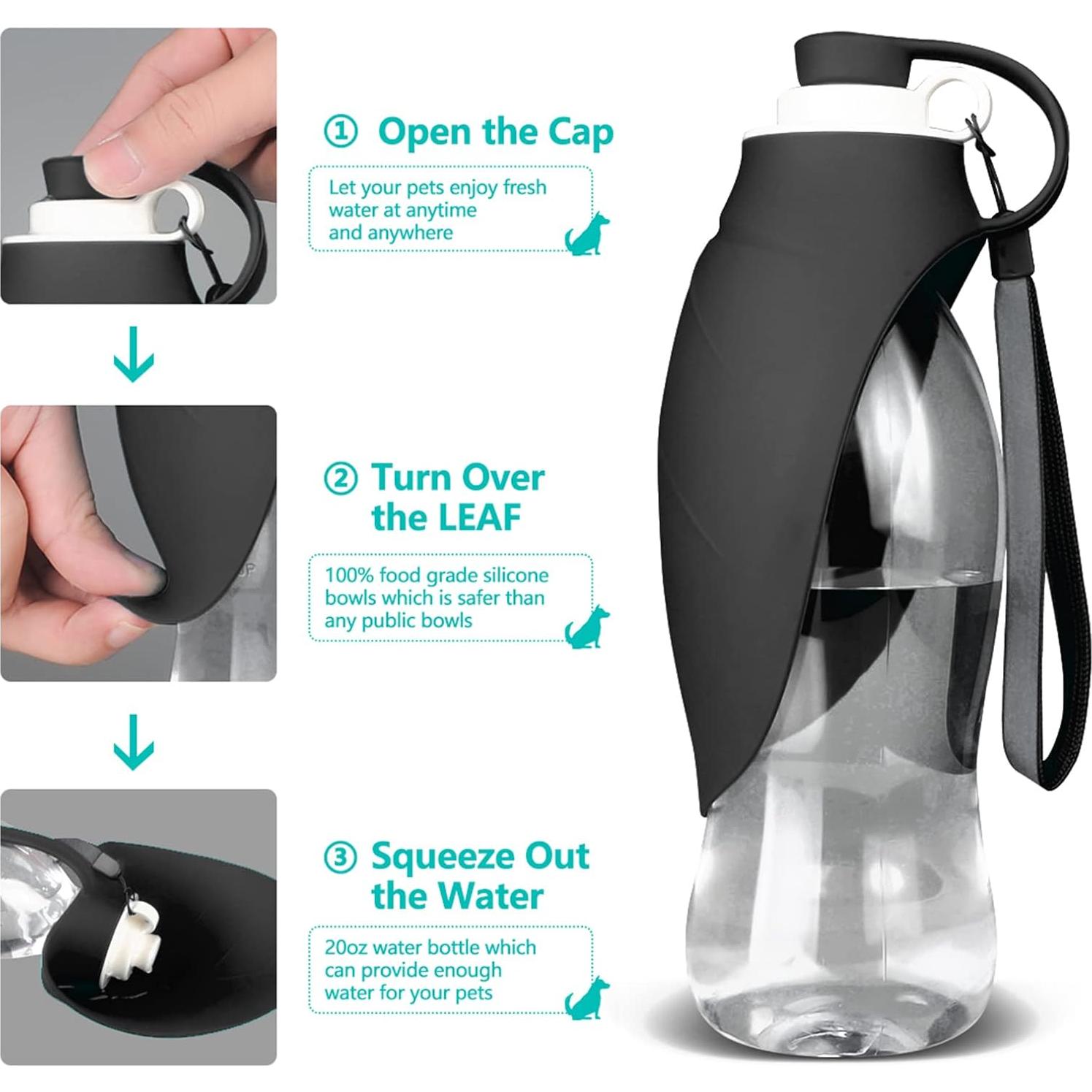 ① Open the Cap

Let your pets enjoy fresh water at anytime and anywhere

② Turn Over the LEAF

100% food grade silicone bowls which is safer than any public bowls

③ Squeeze Out the Water

20oz water bottle which can provide enough water for your pets