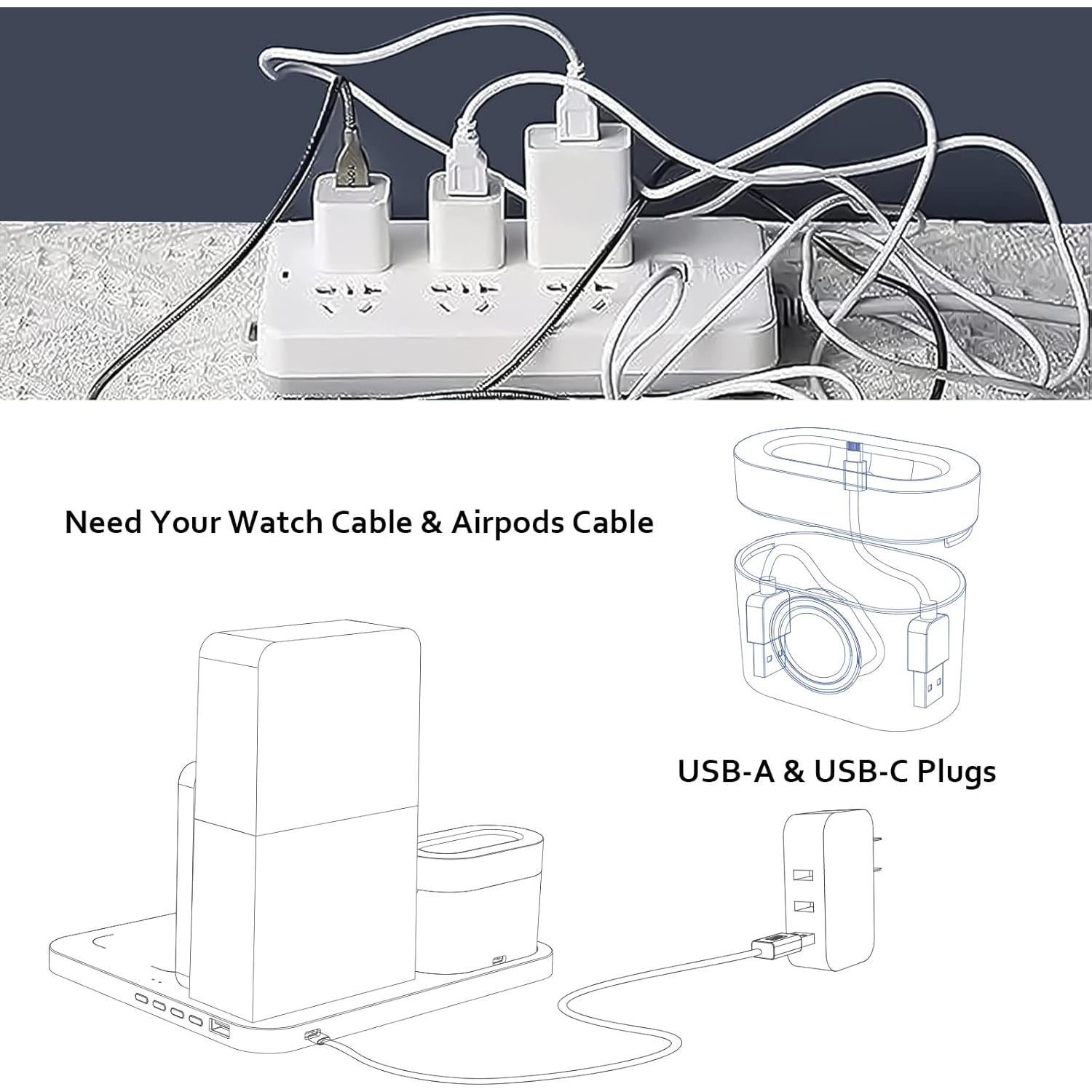 Need Your Watch Cable & Airpods Cable

USB-A & USB-C Plugs