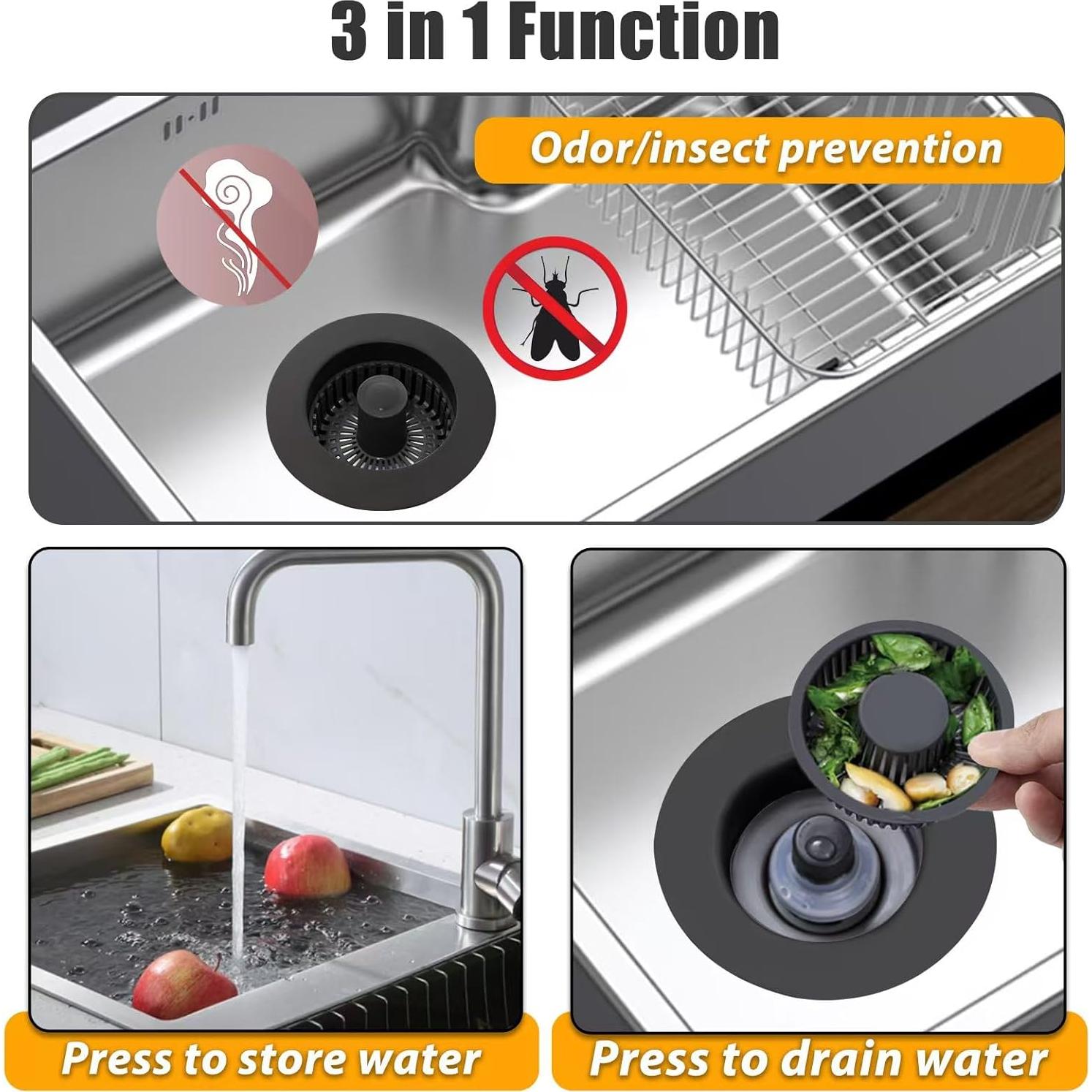 3 in 1 Function

Odor/insect prevention

Press to store water

Press to drain water