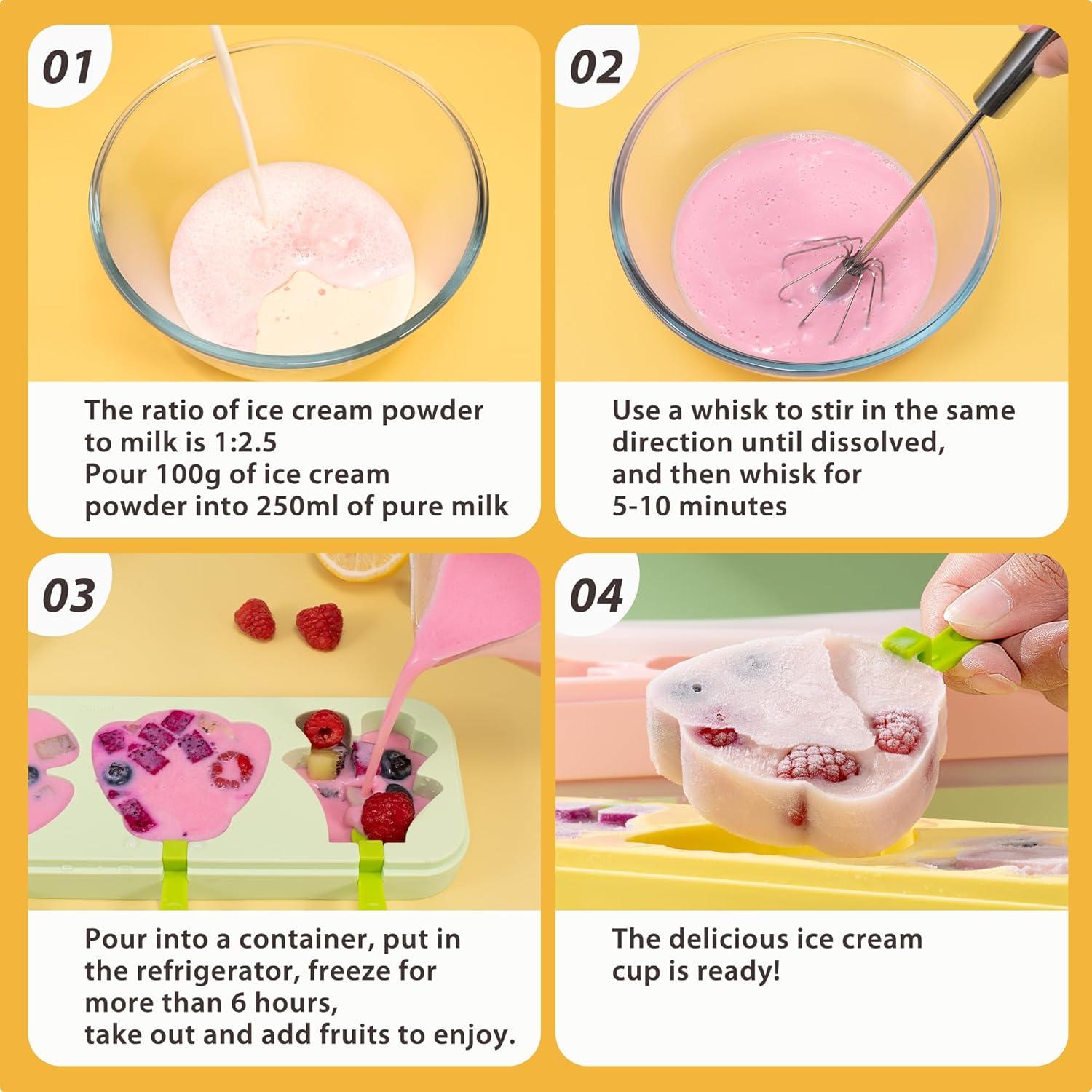 01

The ratio of ice cream powder to milk is 1:2.5
Pour 100g of ice cream powder into 250ml of pure milk

02

Use a whisk to stir in the same direction until dissolved, and then whisk for 5-10 minutes

03

Pour into a container, put in the refrigerator, freeze for more than 6 hours, take out and add fruits to enjoy.

04

The delicious ice cream cup is ready!