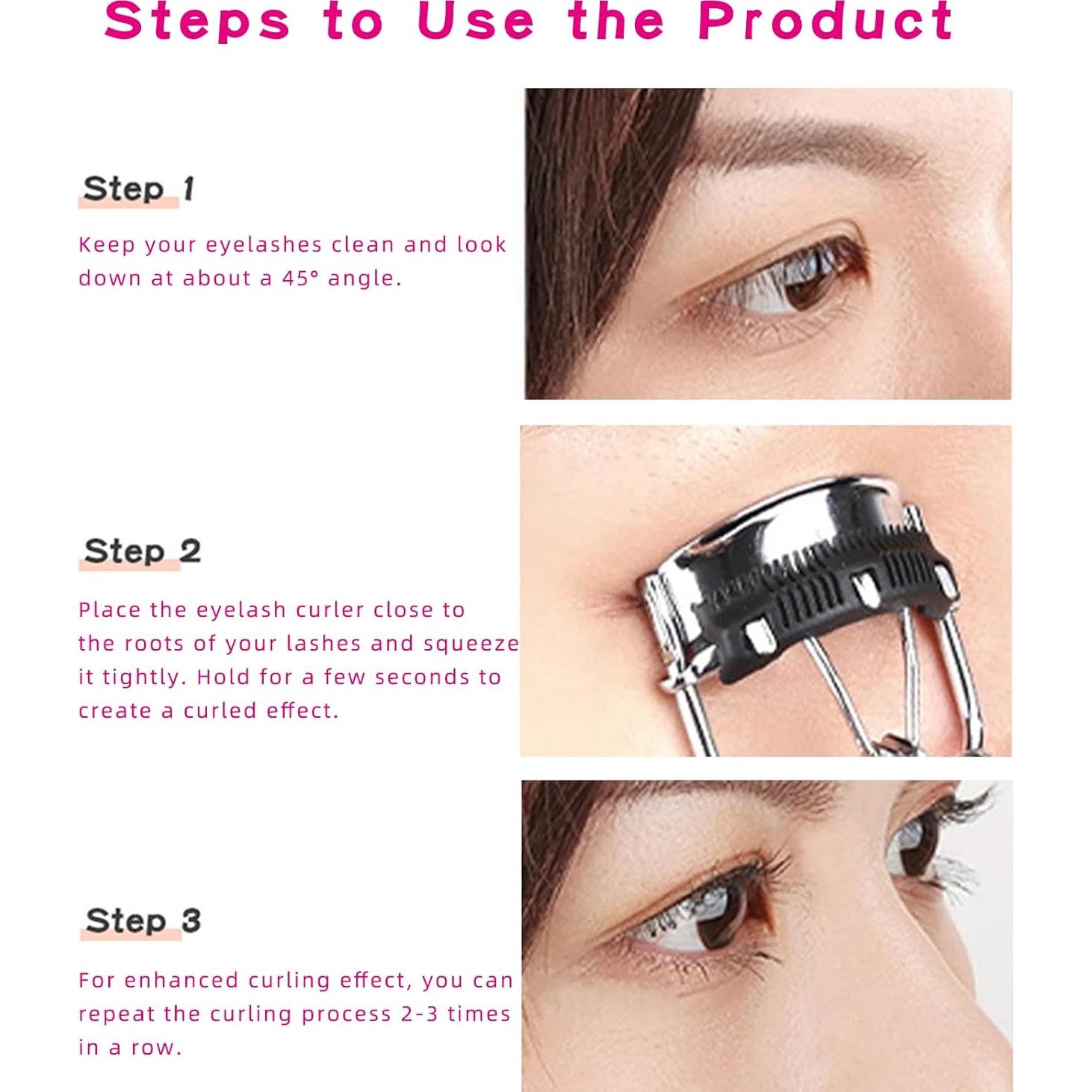 Steps to Use the Product

Step 1

Keep your eyelashes clean and look down at about a 45° angle.

Step 2

Place the eyelash curler close to the roots of your lashes and squeeze it tightly. Hold for a few seconds to create a curled effect.

Step 3

For enhanced curling effect, you can repeat the curling process 2-3 times in a row.