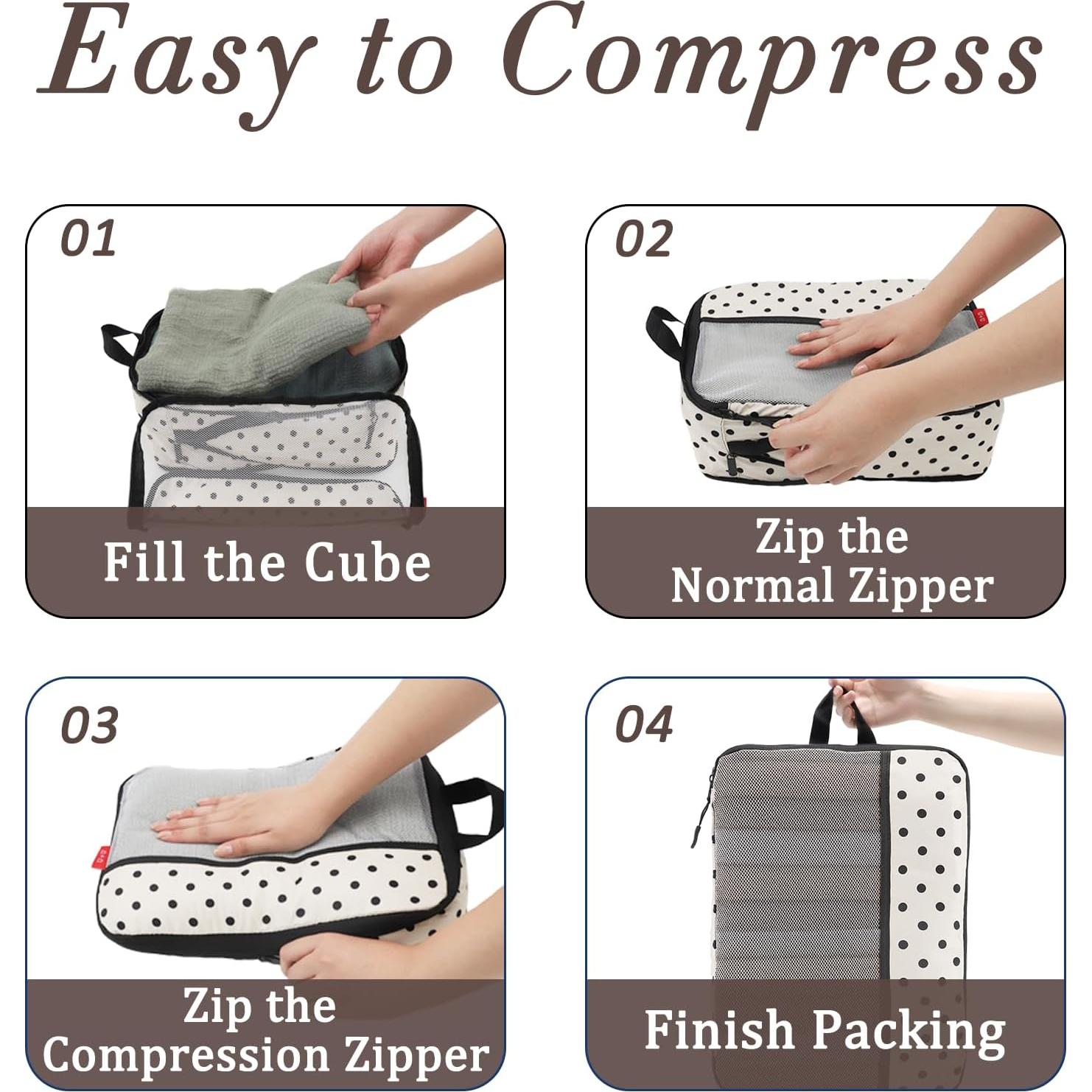 Easy to Compress

01

Fill the Cube

02

Zip the Normal Zipper

03

Zip the Compression Zipper

04

Finish Packing