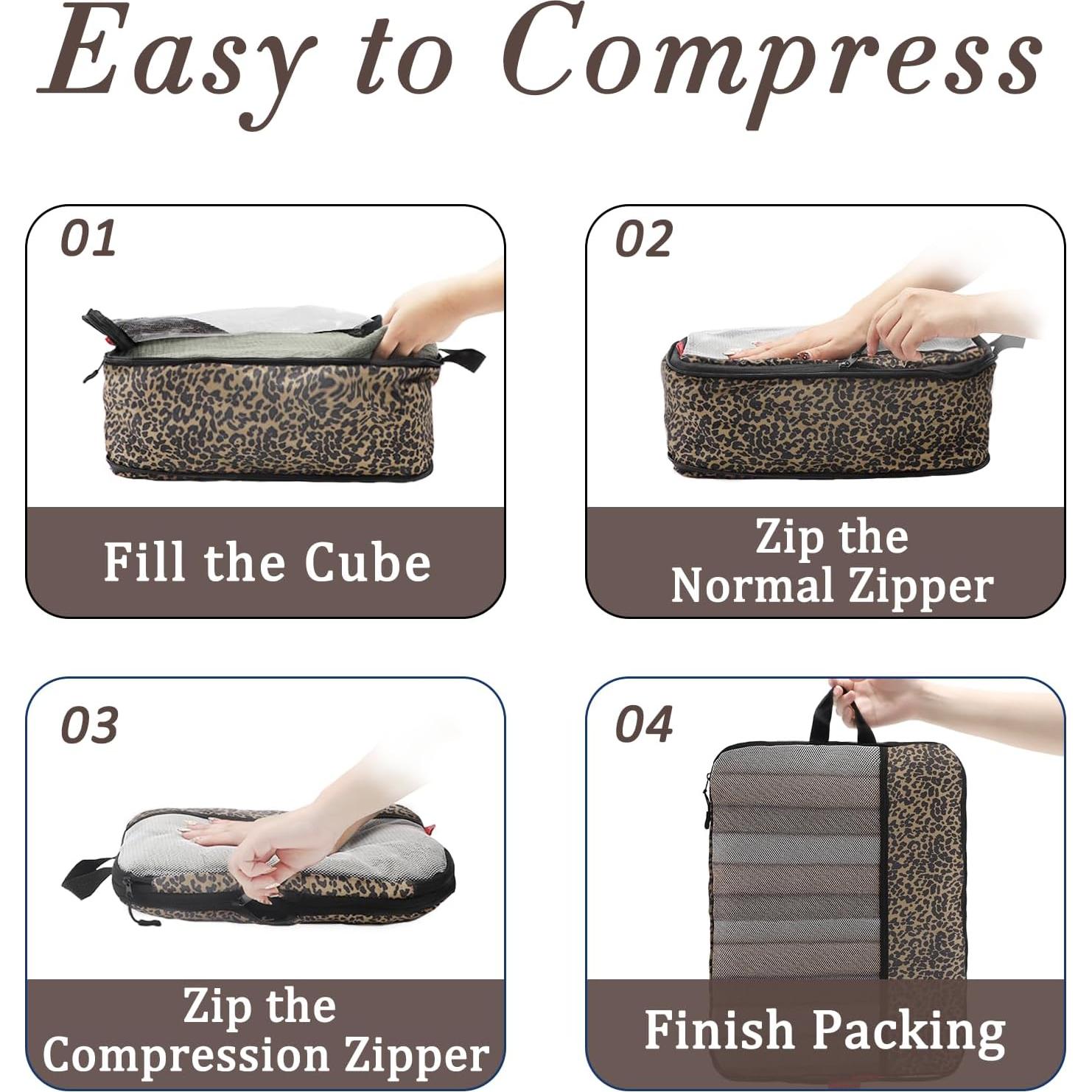 Easy to Compress

01

Fill the Cube

02

Zip the Normal Zipper

03

Zip the Compression Zipper

04

Finish Packing