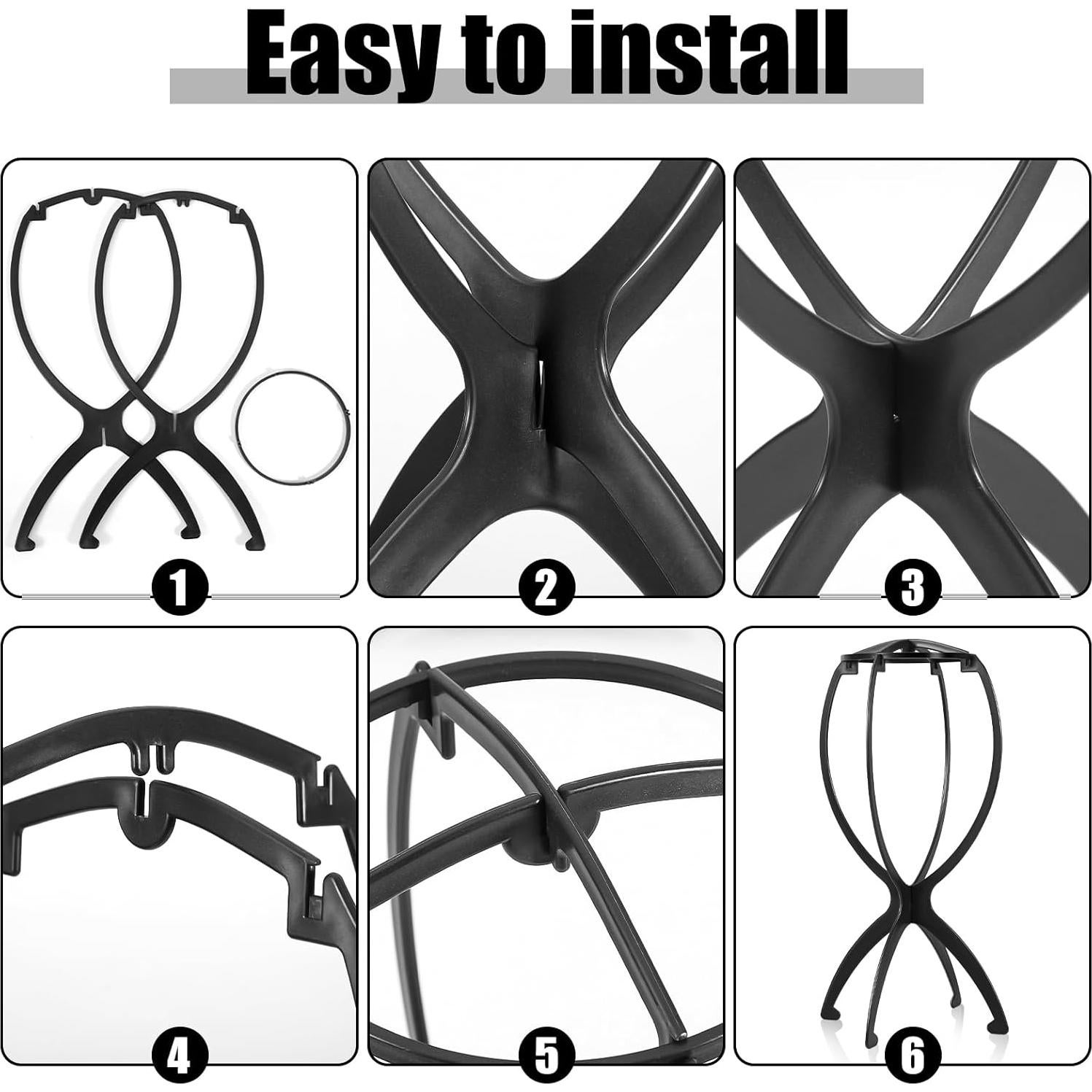 Easy to install

1

2

3

4

5

6