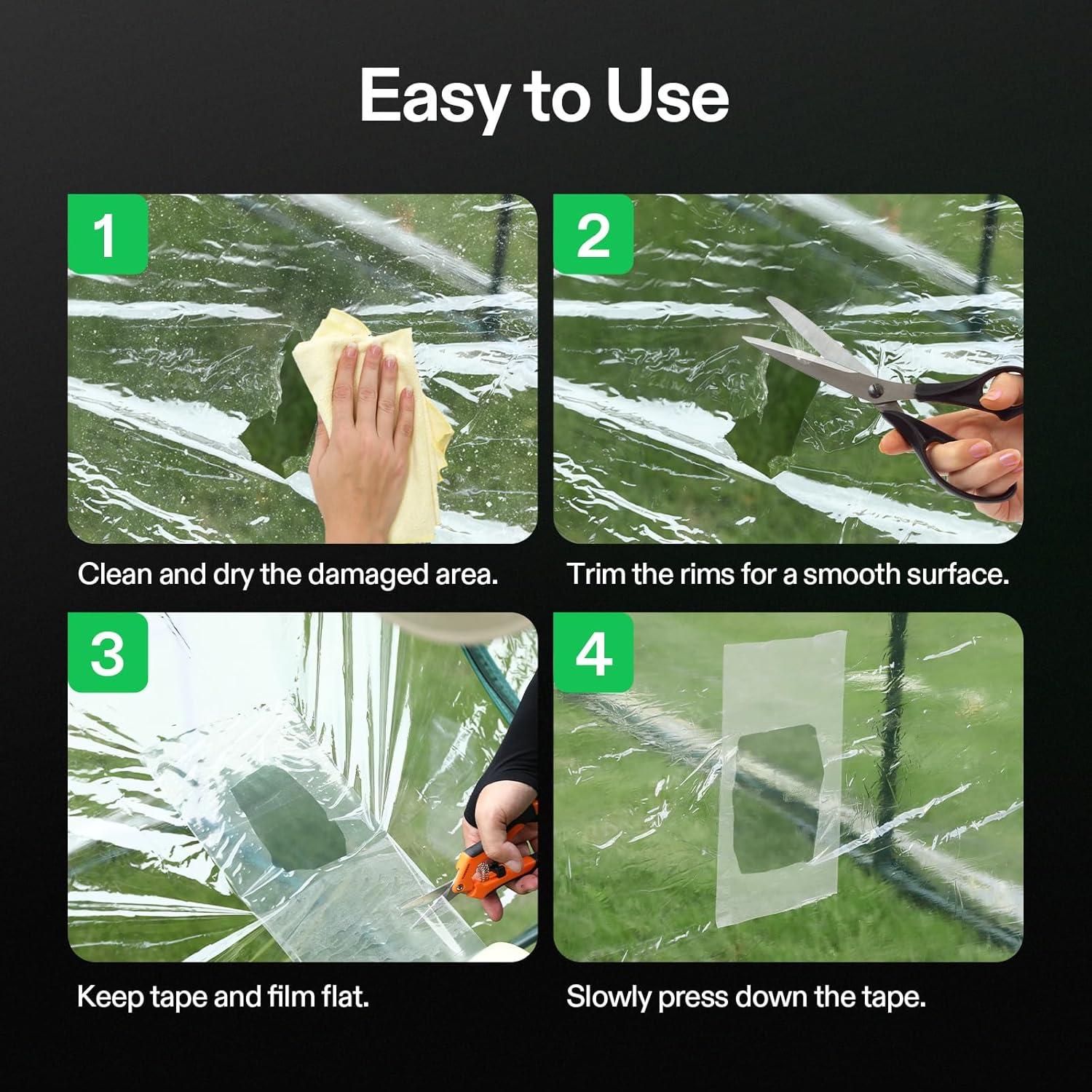 Easy to Use

1

Clean and dry the damaged area.

2

Trim the rims for a smooth surface.

3

Keep tape and film flat.

4

Slowly press down the tape.