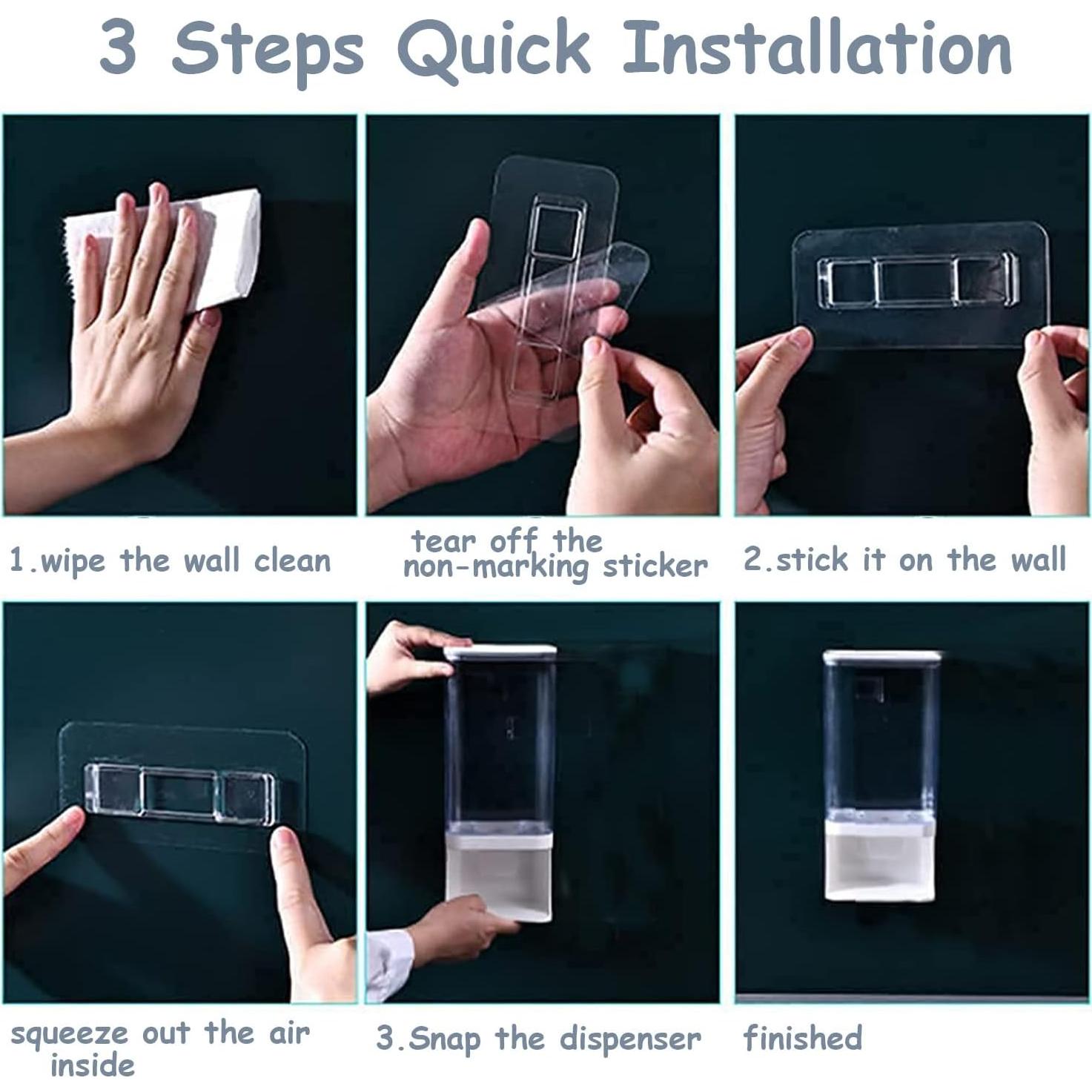 3 Steps Quick Installation

1.wipe the wall clean

tear off the non-marking sticker

2.stick it on the wall

squeeze out the air inside

3.Snap the dispenser

finished