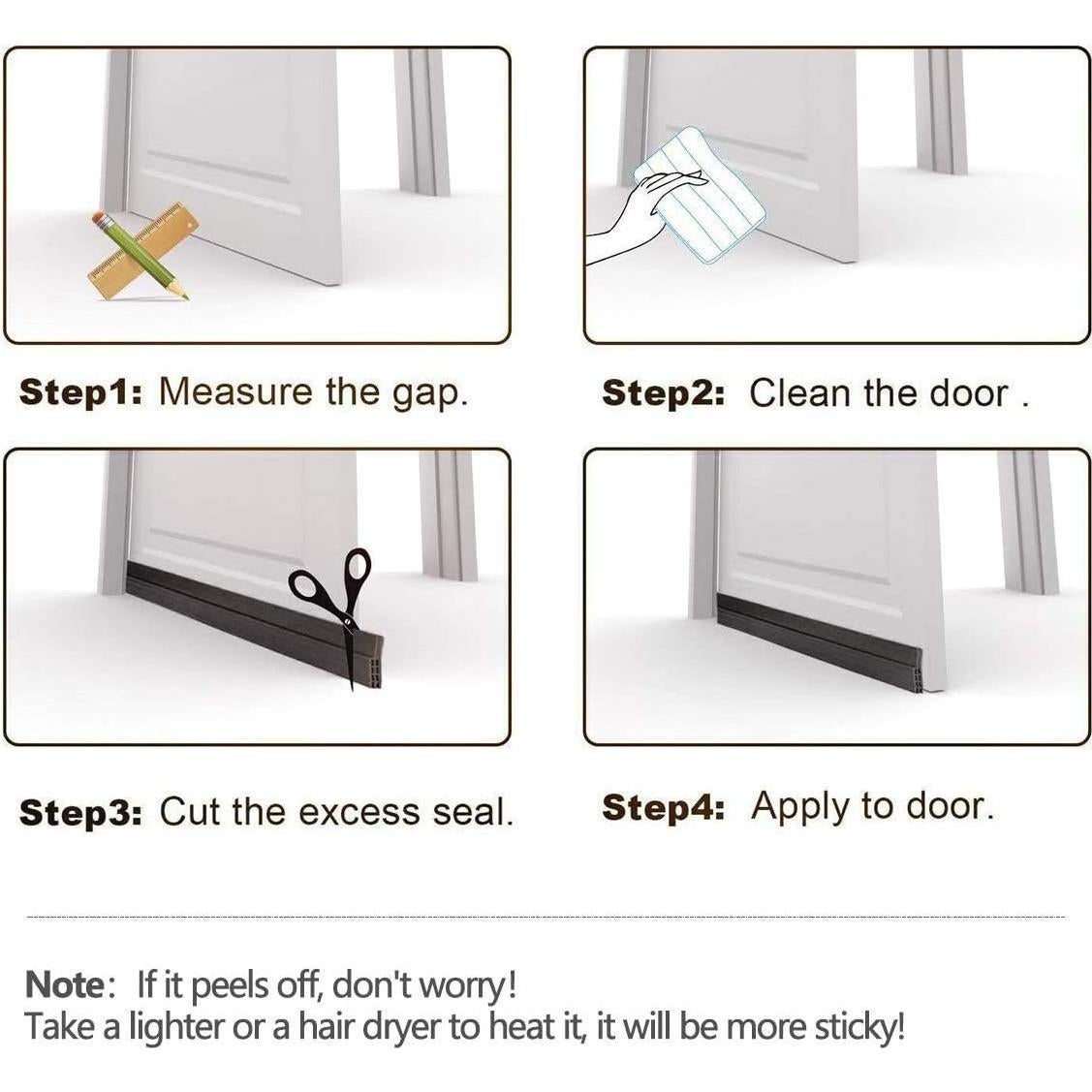 Step1: Measure the gap.

Step2: Clean the door .

Step3: Cut the excess seal.

Step4: Apply to door.

Note: If it peels off, don't worry!
Take a lighter or a hair dryer to heat it, it will be more sticky!