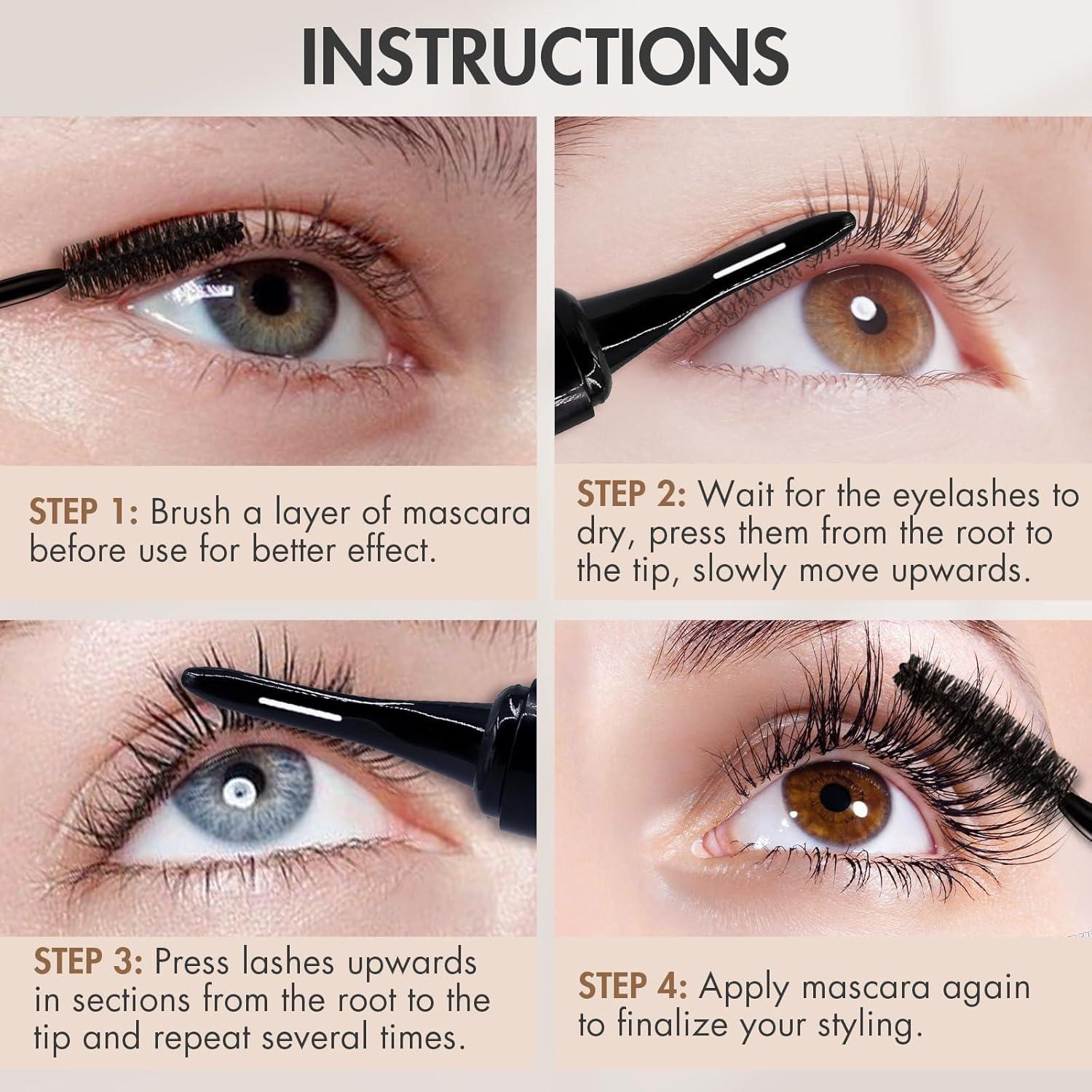 INSTRUCTIONS

STEP 1: Brush a layer of mascara before use for better effect.

STEP 2: Wait for the eyelashes to dry, press them from the root to the tip, slowly move upwards.

STEP 3: Press lashes upwards in sections from the root to the tip and repeat several times.

STEP 4: Apply mascara again to finalize your styling.