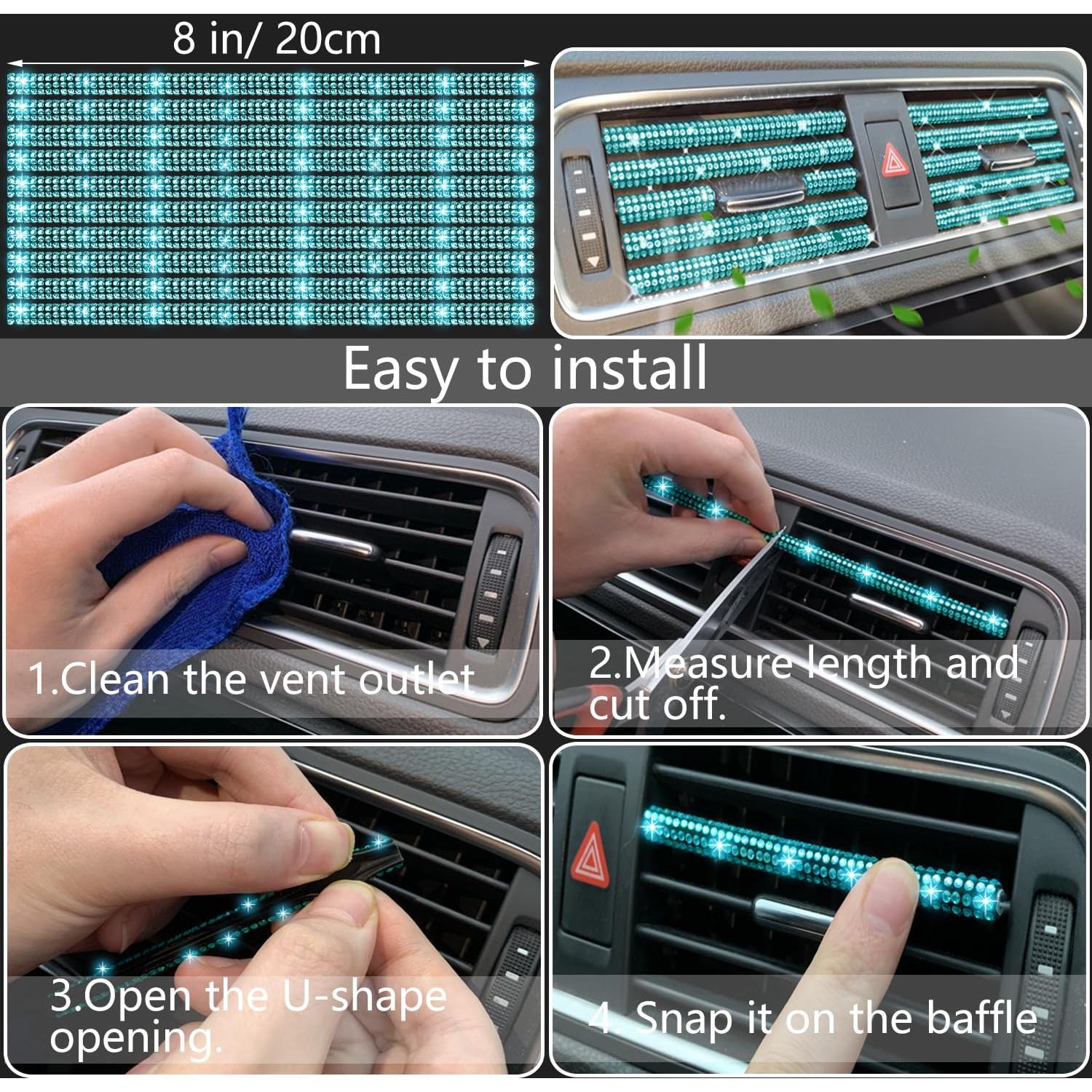 8 in/ 20cm

Easy to install

1.Clean the vent outlet

2.Measure length and cut off.

3.Open the U-shape opening.

4. Snap it on the baffle