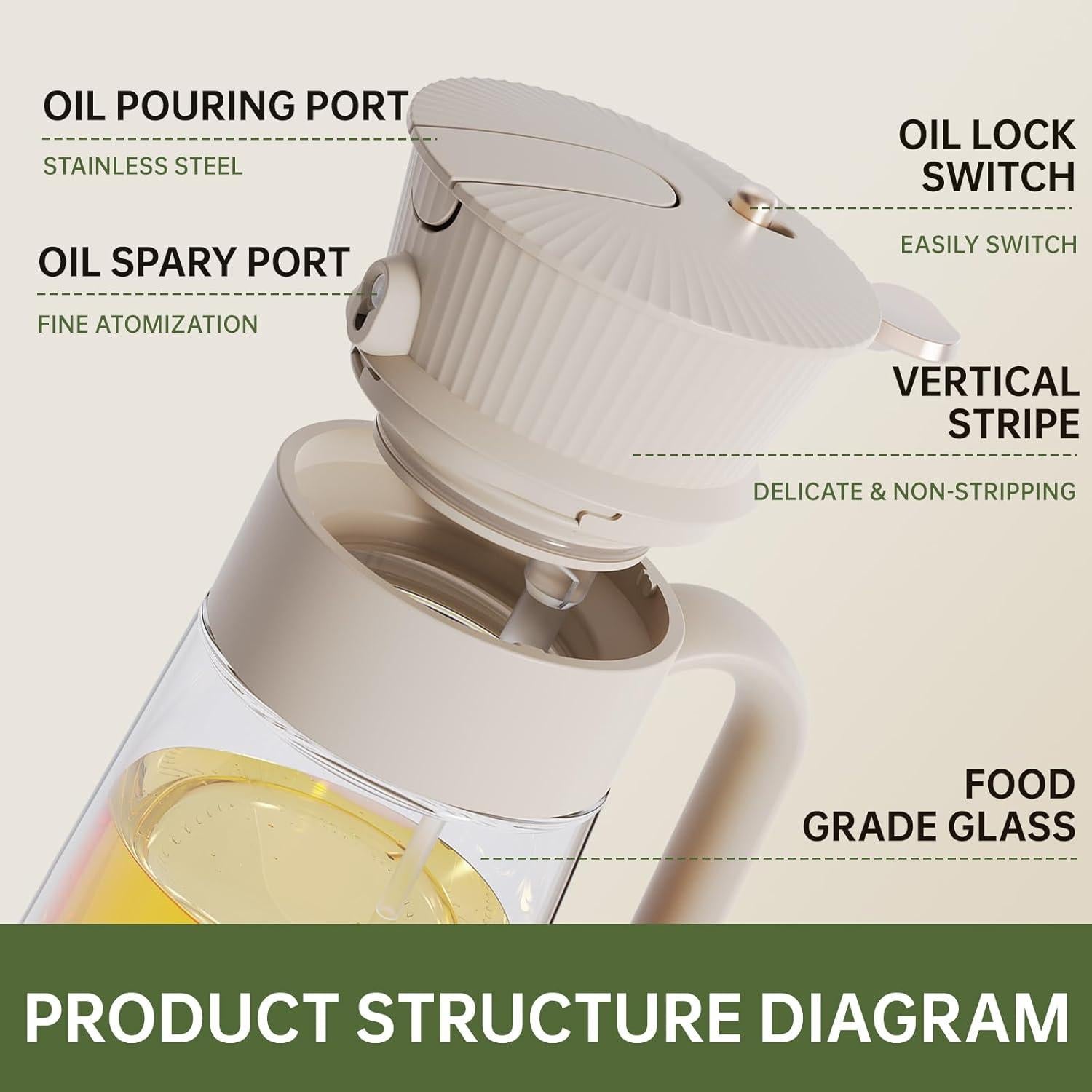 OIL POURING PORT
STAINLESS STEEL

OIL SPARY PORT
FINE ATOMIZATION

OIL LOCK SWITCH
EASILY SWITCH

VERTICAL STRIPE
DELICATE & NON-STRIPPING

FOOD GRADE GLASS

PRODUCT STRUCTURE DIAGRAM