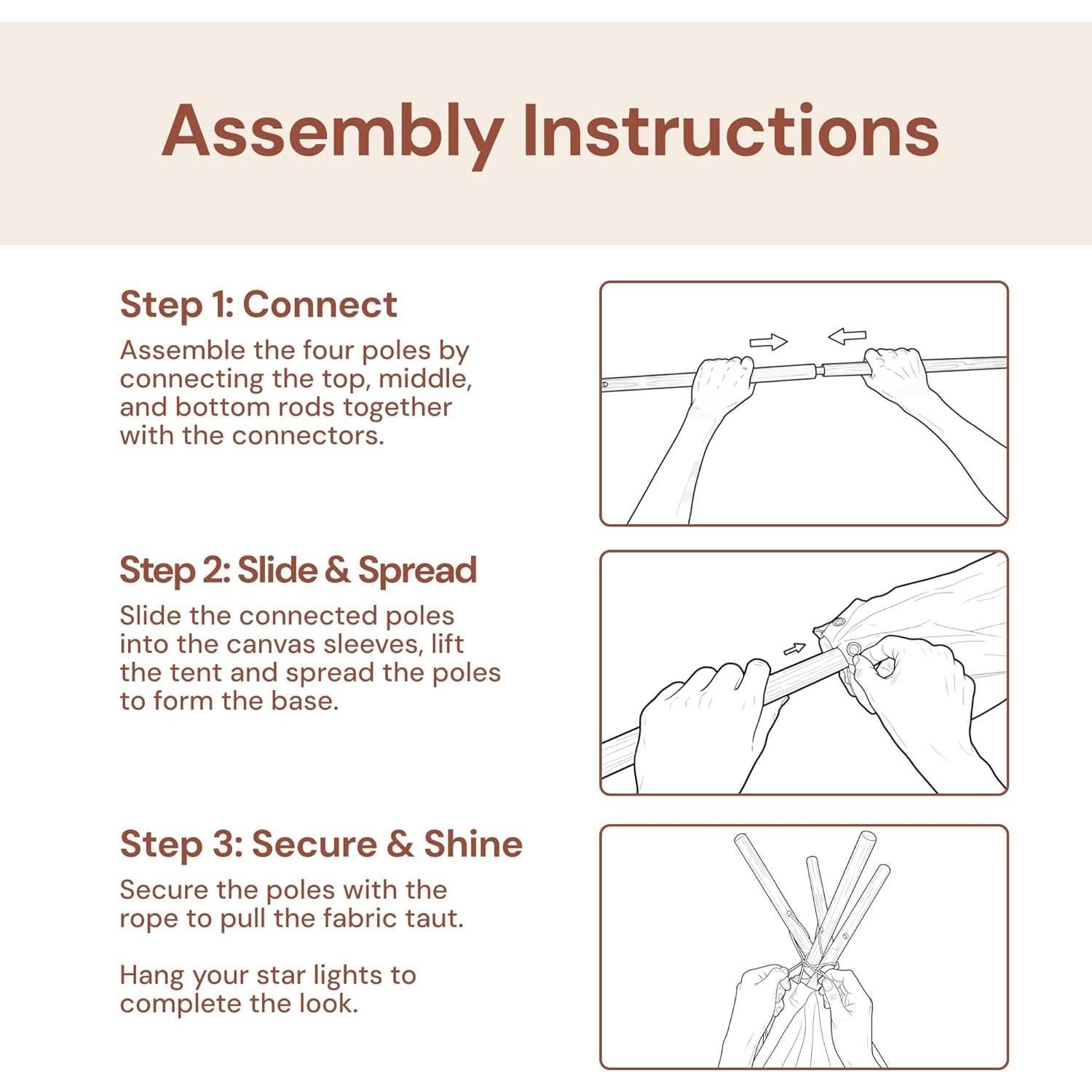 Assembly Instructions

Step 1: Connect

Assemble the four poles by connecting the top, middle, and bottom rods together with the connectors.

Step 2: Slide & Spread

Slide the connected poles into the canvas sleeves, lift the tent and spread the poles to form the base.

Step 3: Secure & Shine

Secure the poles with the rope to pull the fabric taut.

Hang your star lights to complete the look.