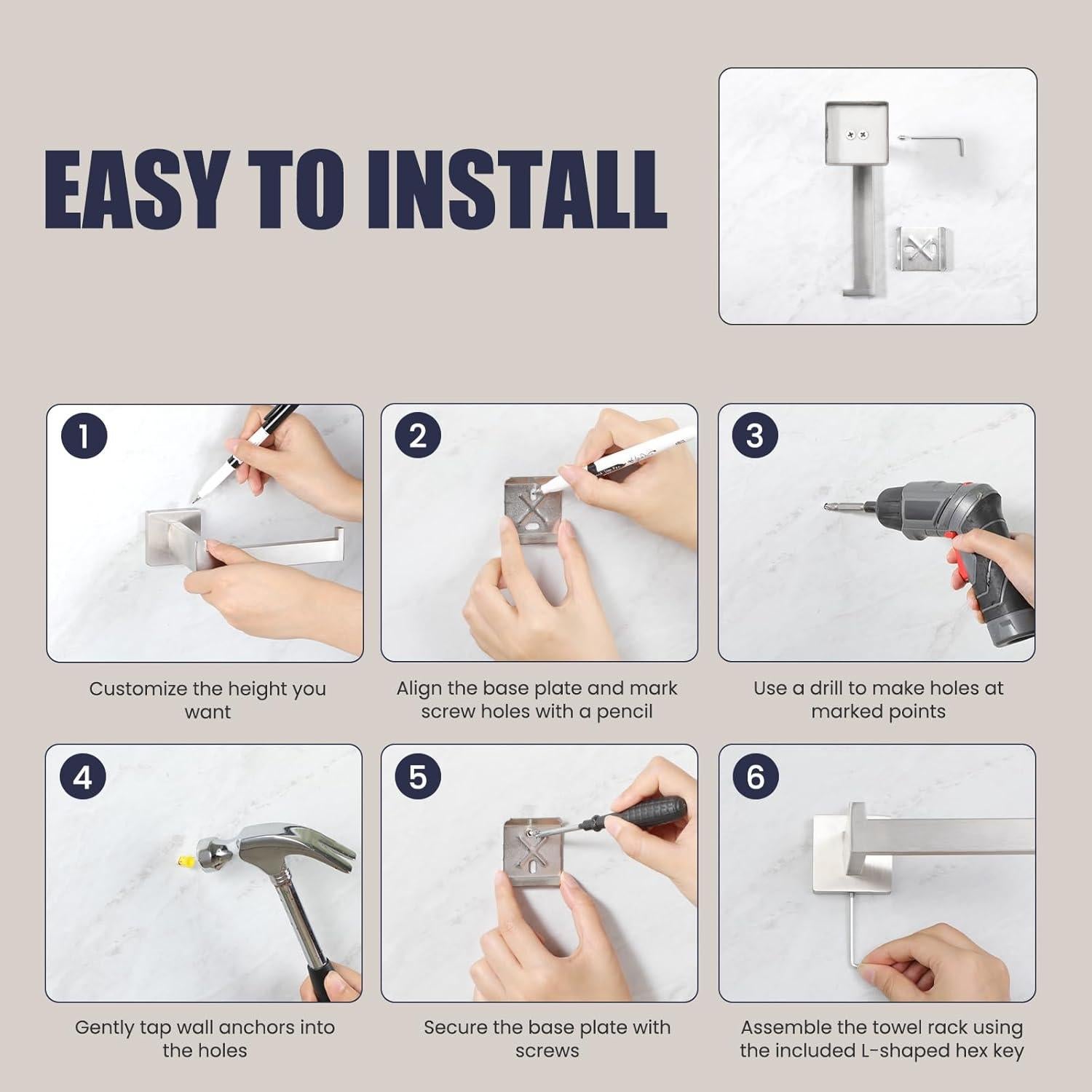 EASY TO INSTALL

1

Customize the height you want

2

Align the base plate and mark screw holes with a pencil

3

Use a drill to make holes at marked points

4

Gently tap wall anchors into the holes

5

Secure the base plate with screws

6

Assemble the towel rack using the included L-shaped hex key