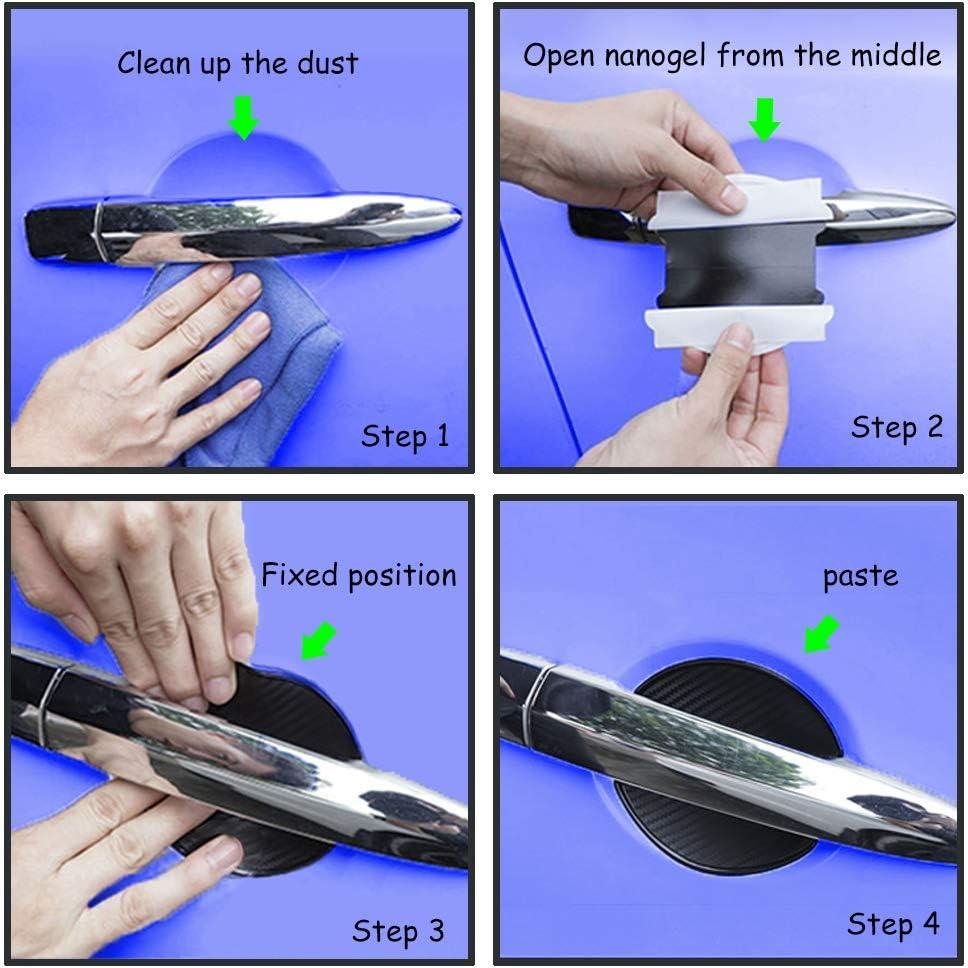 Clean up the dust

Step 1

Open nanogel from the middle

Step 2

Fixed position

Step 3

paste

Step 4