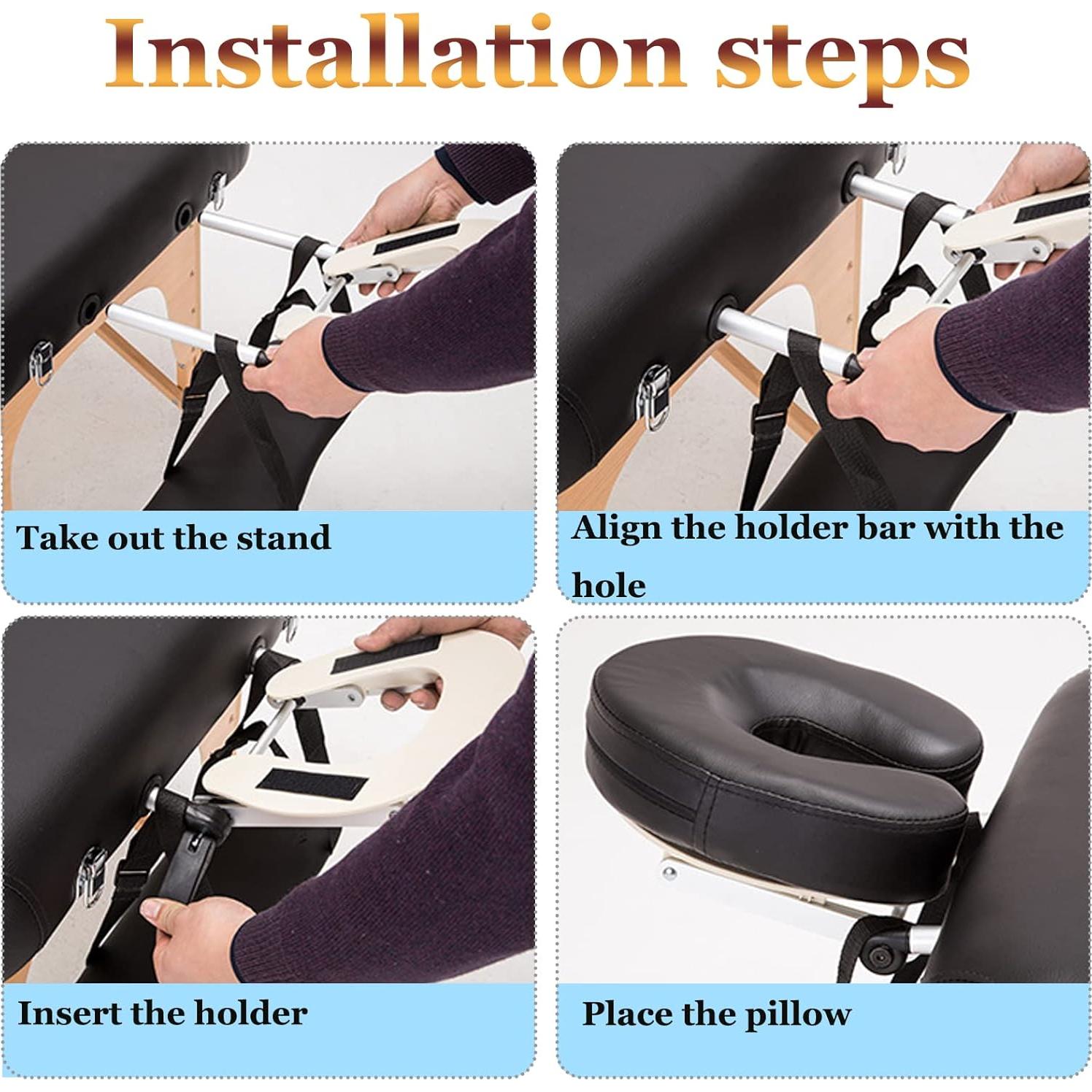 Installation steps

Take out the stand

Align the holder bar with the hole

Insert the holder

Place the pillow