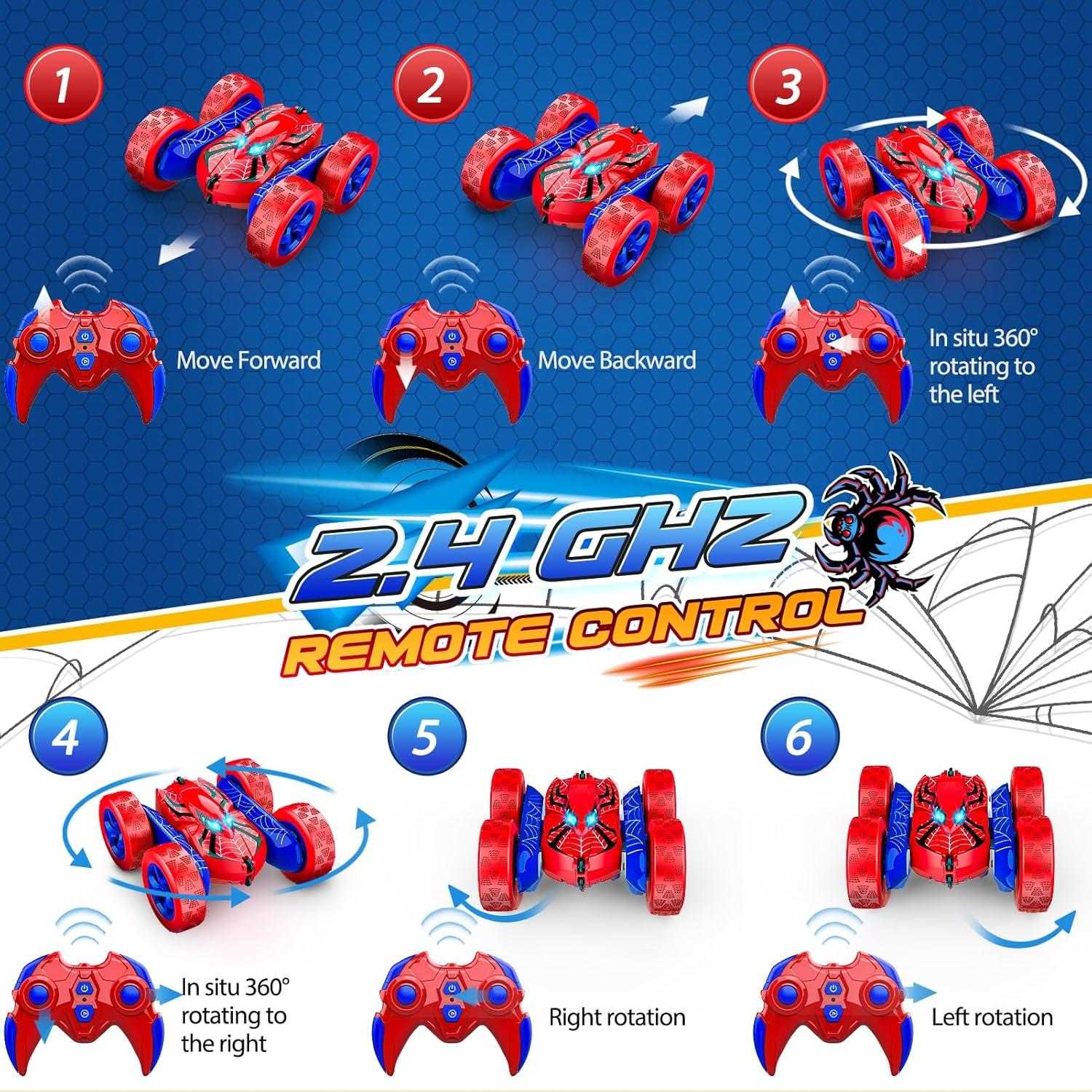 1

Move Forward

2

Move Backward

3

In situ 360° rotating to the left

2.4 GHZ

REMOTE CONTROL

4

In situ 360° rotating to the right

5

Right rotation

6

Left rotation