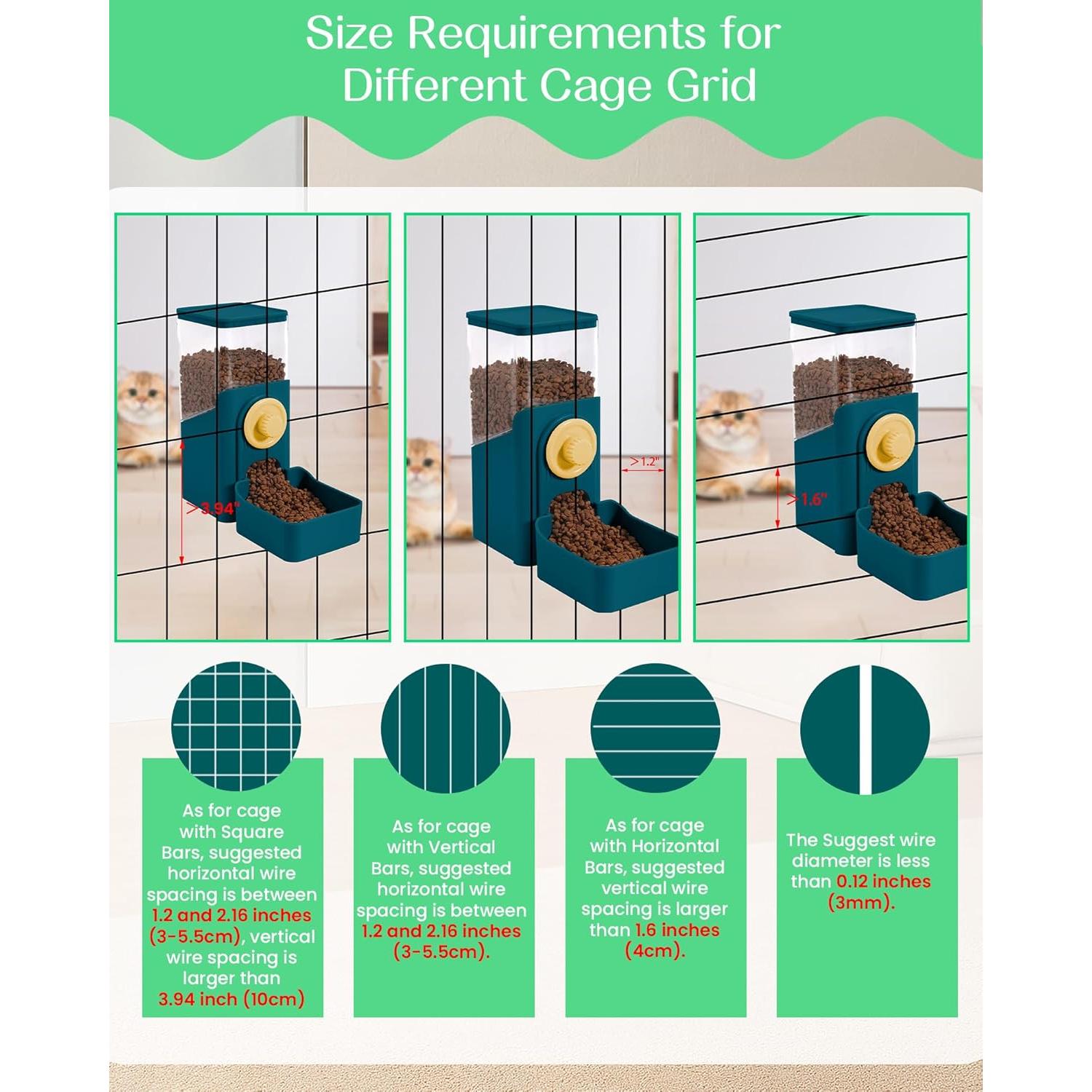 Size Requirements for Different Cage Grid

>3.94"

>1.2"

>1.6"

As for cage with Square Bars, suggested horizontal wire spacing is between 1.2 and 2.16 inches (3-5.5cm), vertical wire spacing is larger than 3.94 inch (10cm)

As for cage with Vertical Bars, suggested horizontal wire spacing is between 1.2 and 2.16 inches (3-5.5cm).

As for cage with Horizontal Bars, suggested vertical wire spacing is larger than 1.6 inches (4cm).

The Suggest wire diameter is less than 0.12 inches (3mm).