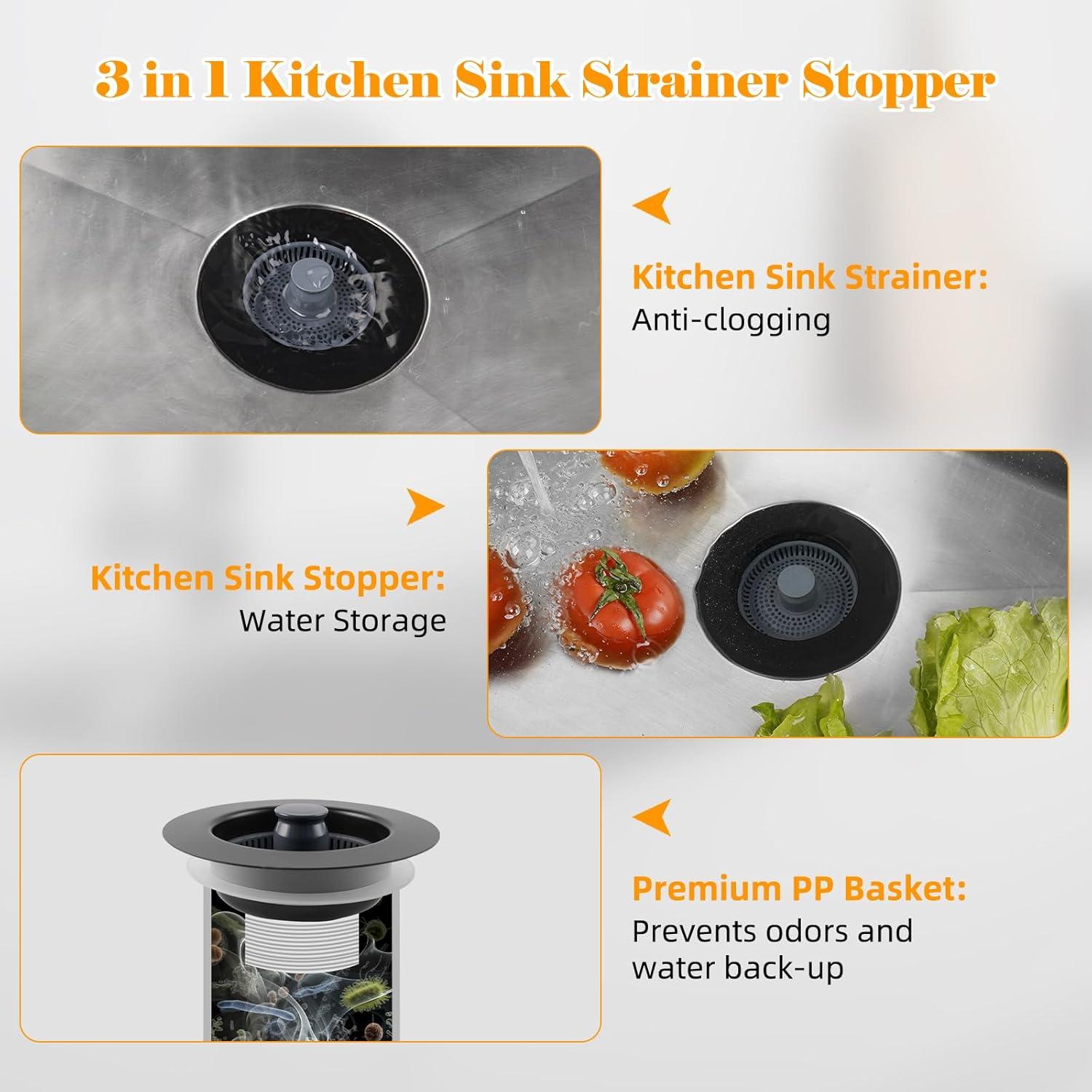 3 in 1 Kitchen Sink Strainer Stopper

Kitchen Sink Strainer:
Anti-clogging

Kitchen Sink Stopper:
Water Storage

Premium PP Basket:
Prevents odors and water back-up