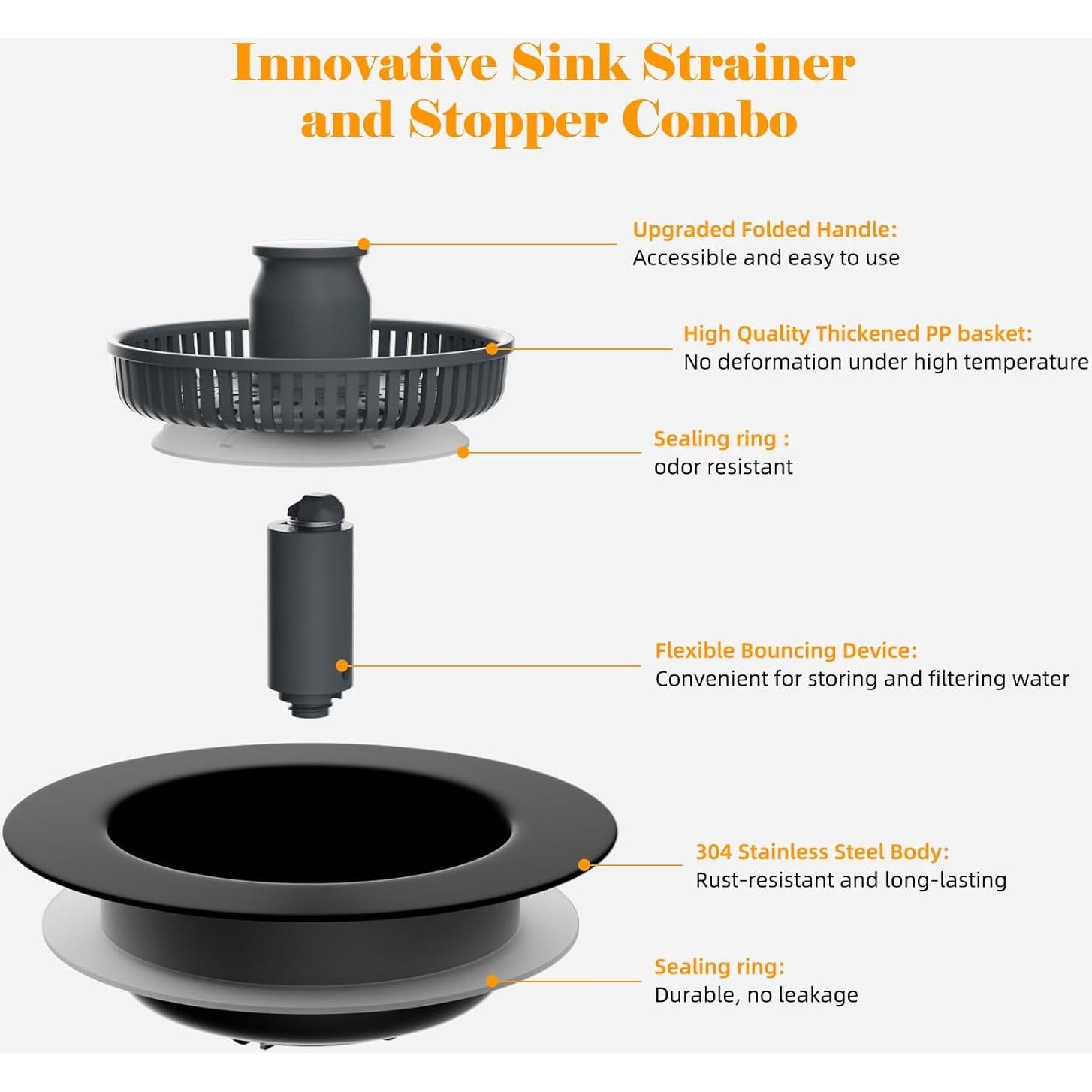 Innovative Sink Strainer and Stopper Combo

Upgraded Folded Handle:
Accessible and easy to use

High Quality Thickened PP basket:
No deformation under high temperature

Sealing ring :
odor resistant

Flexible Bouncing Device:
Convenient for storing and filtering water

304 Stainless Steel Body:
Rust-resistant and long-lasting

Sealing ring:
Durable, no leakage