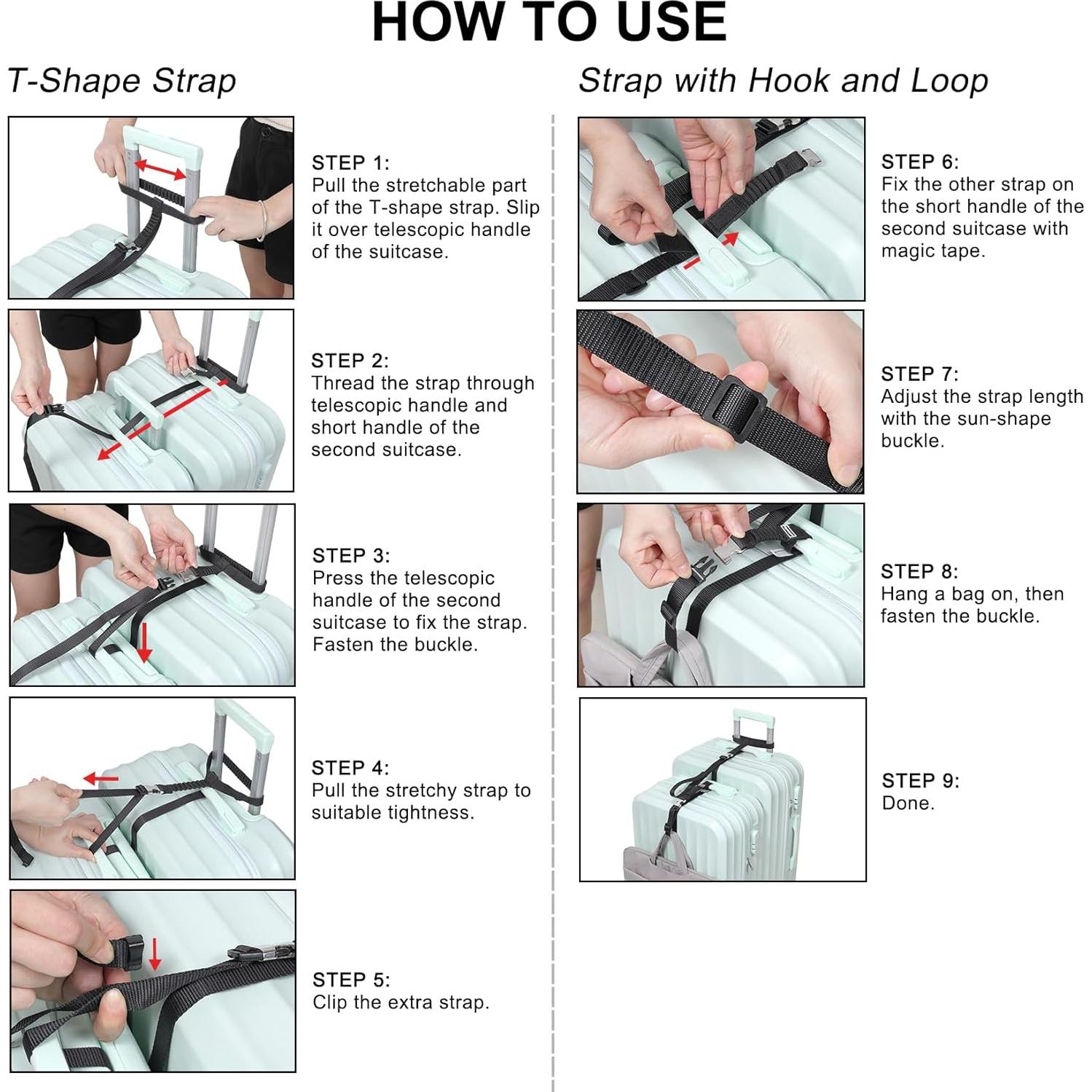 HOW TO USE

T-Shape Strap

STEP 1:
Pull the stretchable part of the T-shape strap. Slip it over telescopic handle of the suitcase.

STEP 2:
Thread the strap through telescopic handle and short handle of the second suitcase.

STEP 3:
Press the telescopic handle of the second suitcase to fix the strap. Fasten the buckle.

STEP 4:
Pull the stretchy strap to suitable tightness.

STEP 5:
Clip the extra strap.

Strap with Hook and Loop

STEP 6:
Fix the other strap on the short handle of the second suitcase with magic tape.

STEP 7:
Adjust the strap length with the sun-shape buckle.

STEP 8:
Hang a bag on, then fasten the buckle.

STEP 9:
Done.