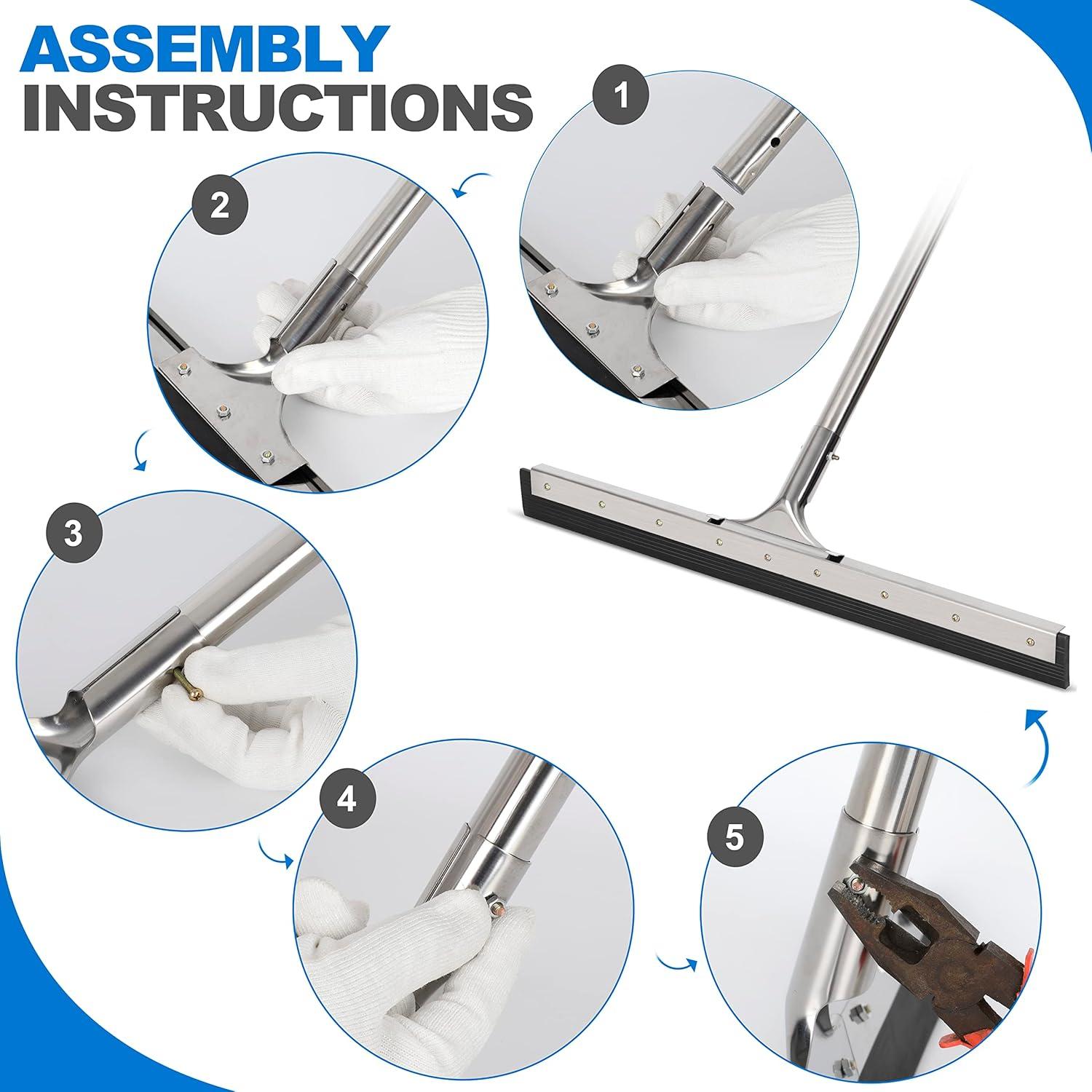 ASSEMBLY INSTRUCTIONS

1

2

3

4

5