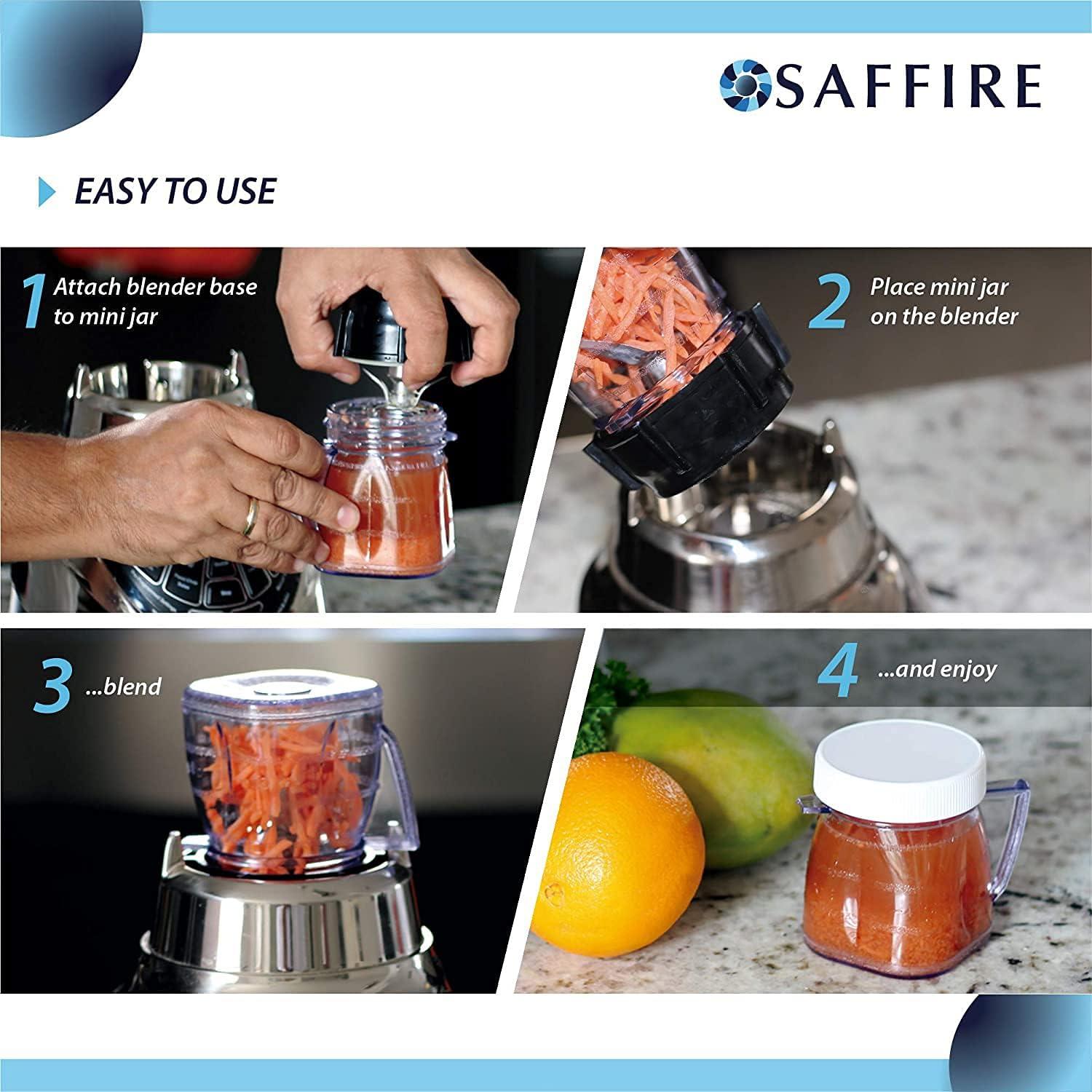 SAFFIRE

EASY TO USE

1 Attach blender base to mini jar

2 Place mini jar on the blender

3 ...blend

4 ...and enjoy