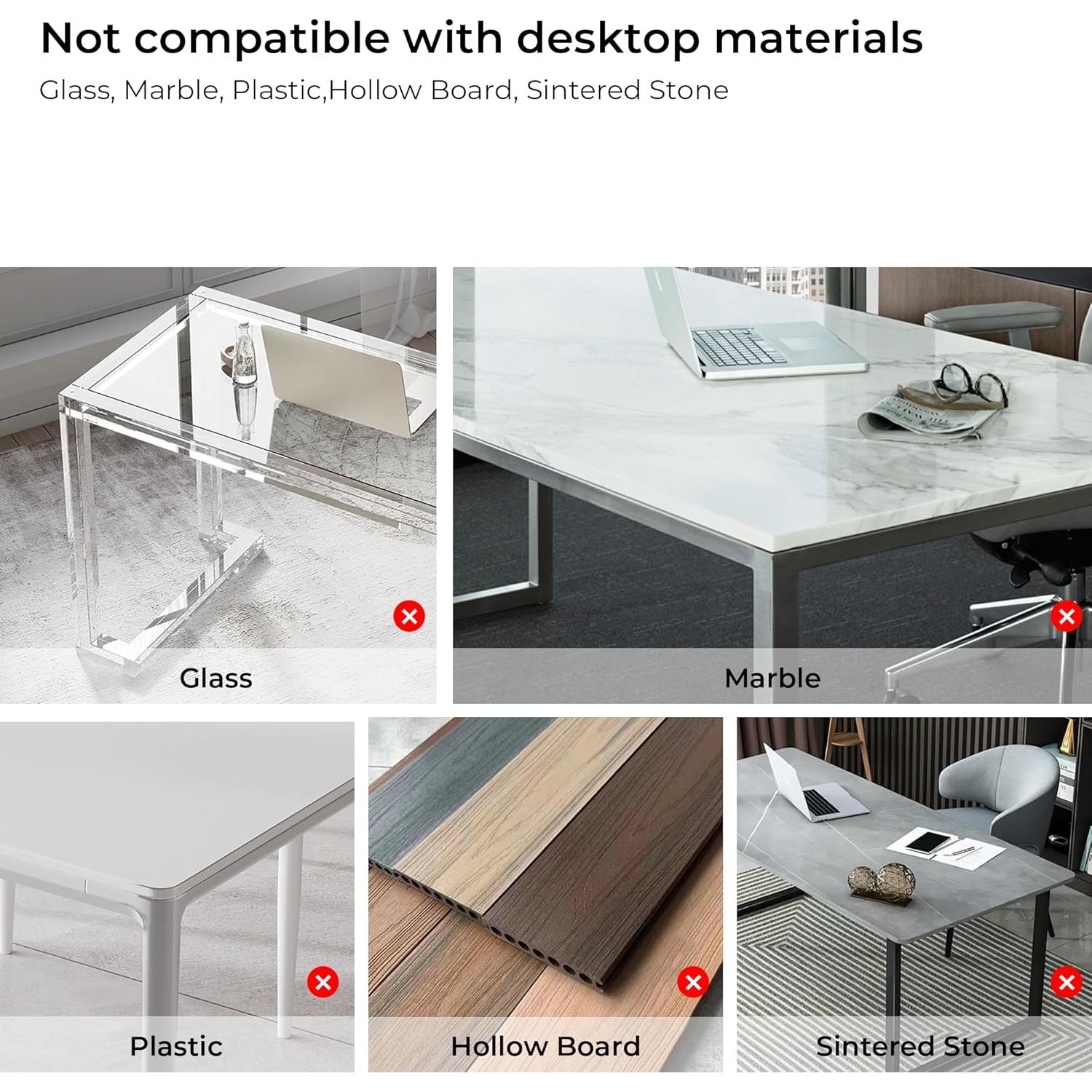 Not compatible with desktop materials

Glass, Marble, Plastic,Hollow Board, Sintered Stone

Glass

Marble

Plastic

Hollow Board

Sintered Stone