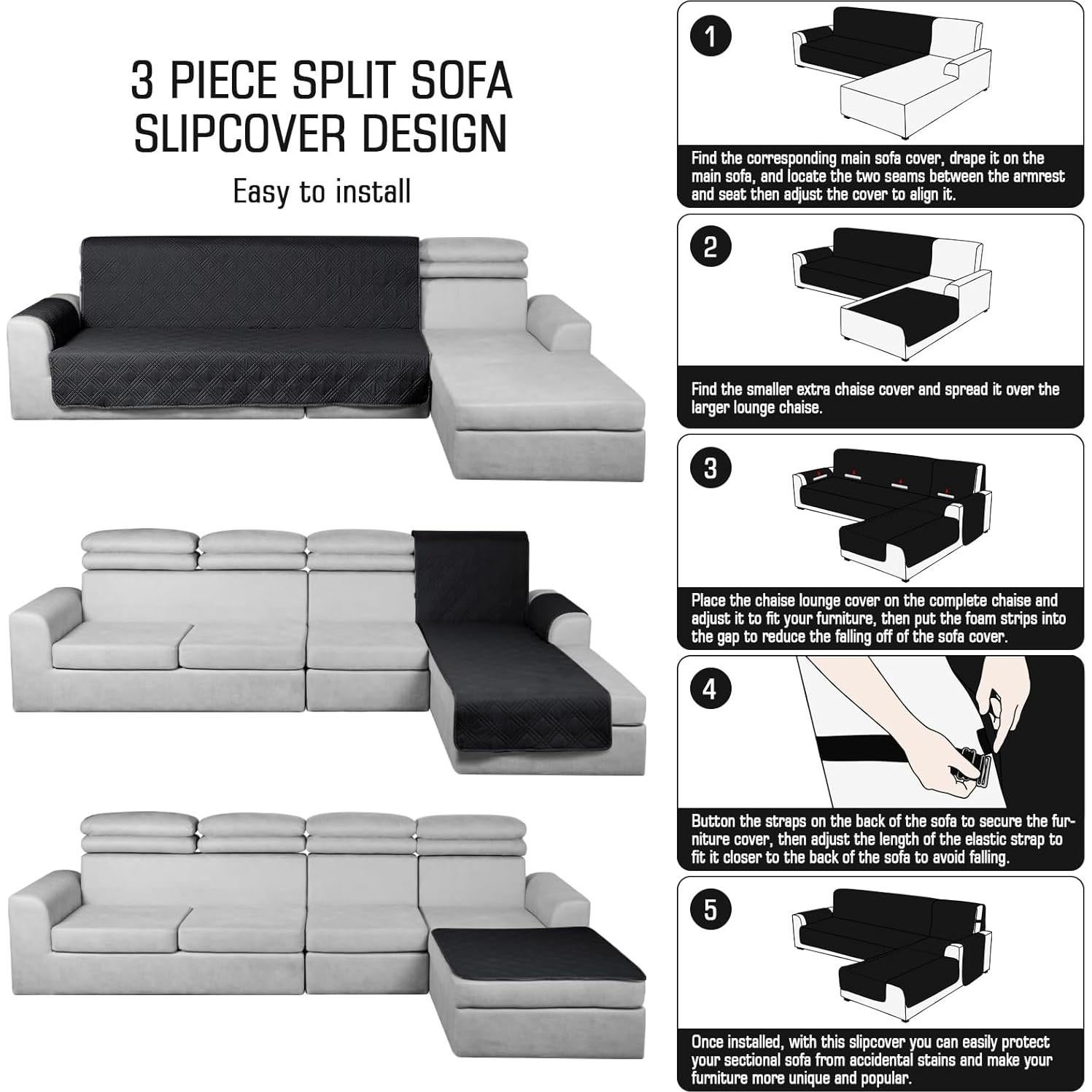 3 PIECE SPLIT SOFA SLIPCOVER DESIGN

Easy to install

1

Find the corresponding main sofa cover, drape it on the main sofa, and locate the two seams between the armrest and seat then adjust the cover to align it.

2

Find the smaller extra chaise cover and spread it over the larger lounge chaise.

3

Place the chaise lounge cover on the complete chaise and adjust it to fit your furniture, then put the foam strips into the gap to reduce the falling off of the sofa cover.

4

Button the straps on the back of the sofa to secure the furniture cover, then adjust the length of the elastic strap to fit it closer to the back of the sofa to avoid falling.

5

Once installed, with this slipcover you can easily protect your sectional sofa from accidental stains and make your furniture more unique and popular.