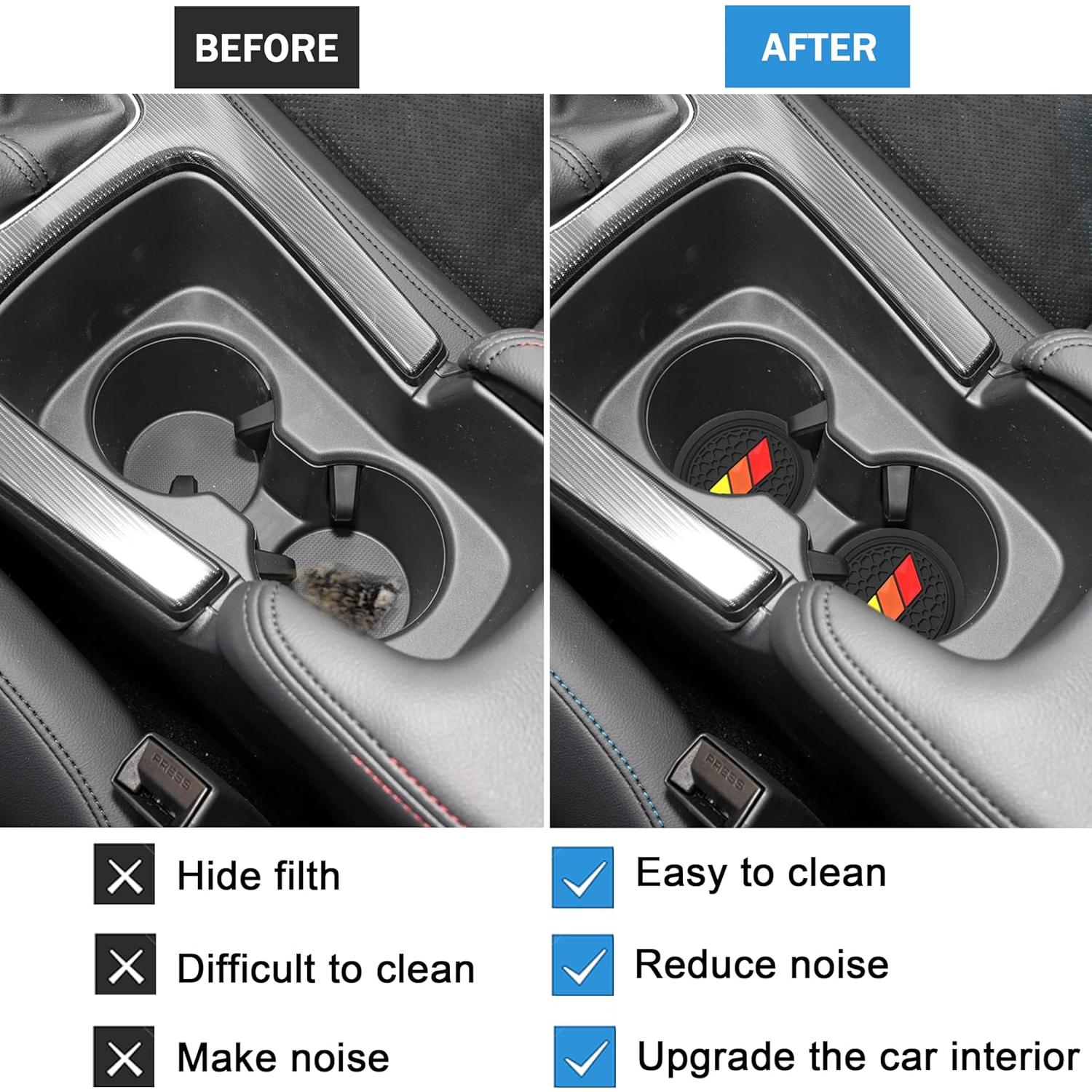 BEFORE

PRESS

Hide filth

Difficult to clean

Make noise

AFTER

PRESS

Easy to clean

Reduce noise

Upgrade the car interior