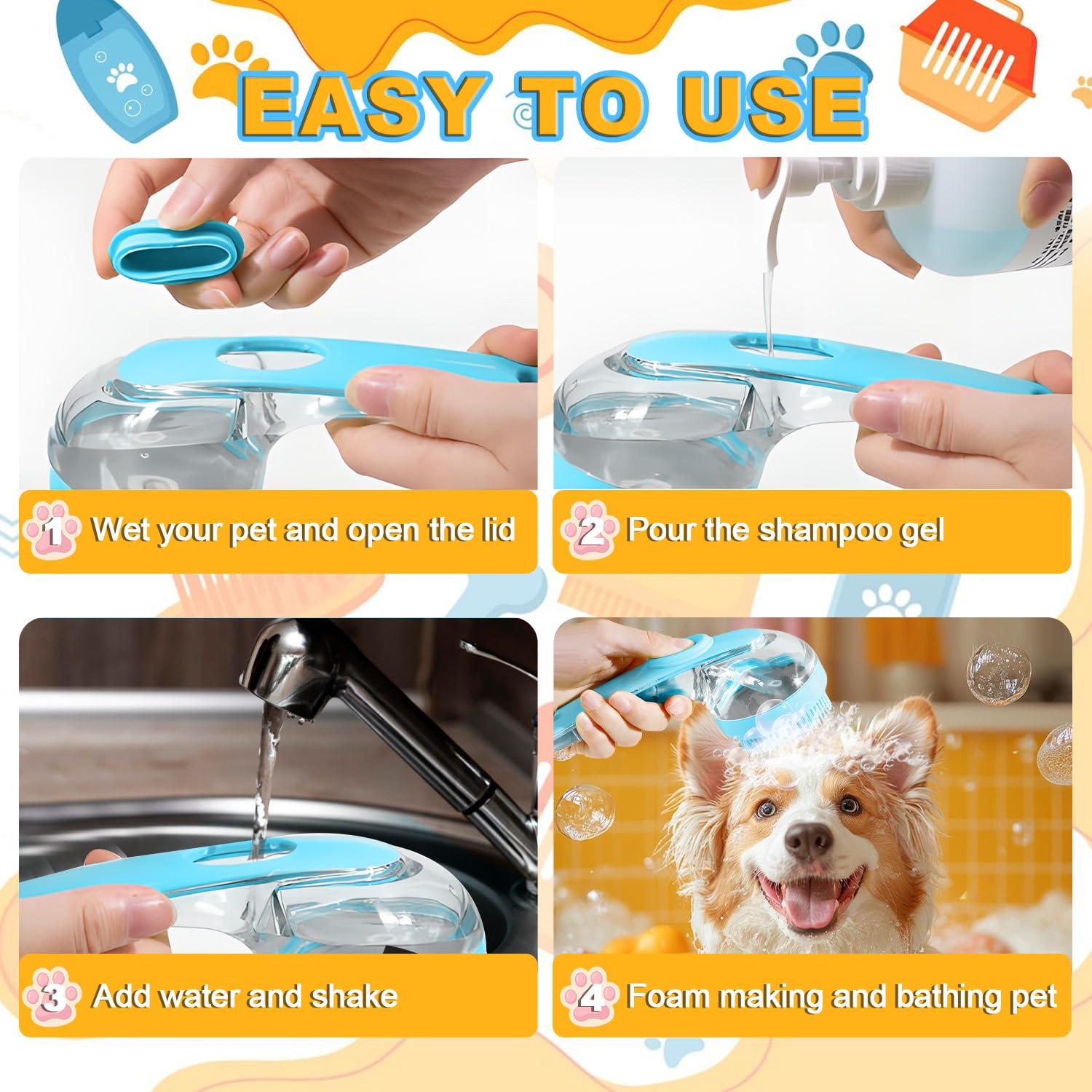 EASY TO USE

1 Wet your pet and open the lid

2 Pour the shampoo gel

3 Add water and shake

4 Foam making and bathing pet