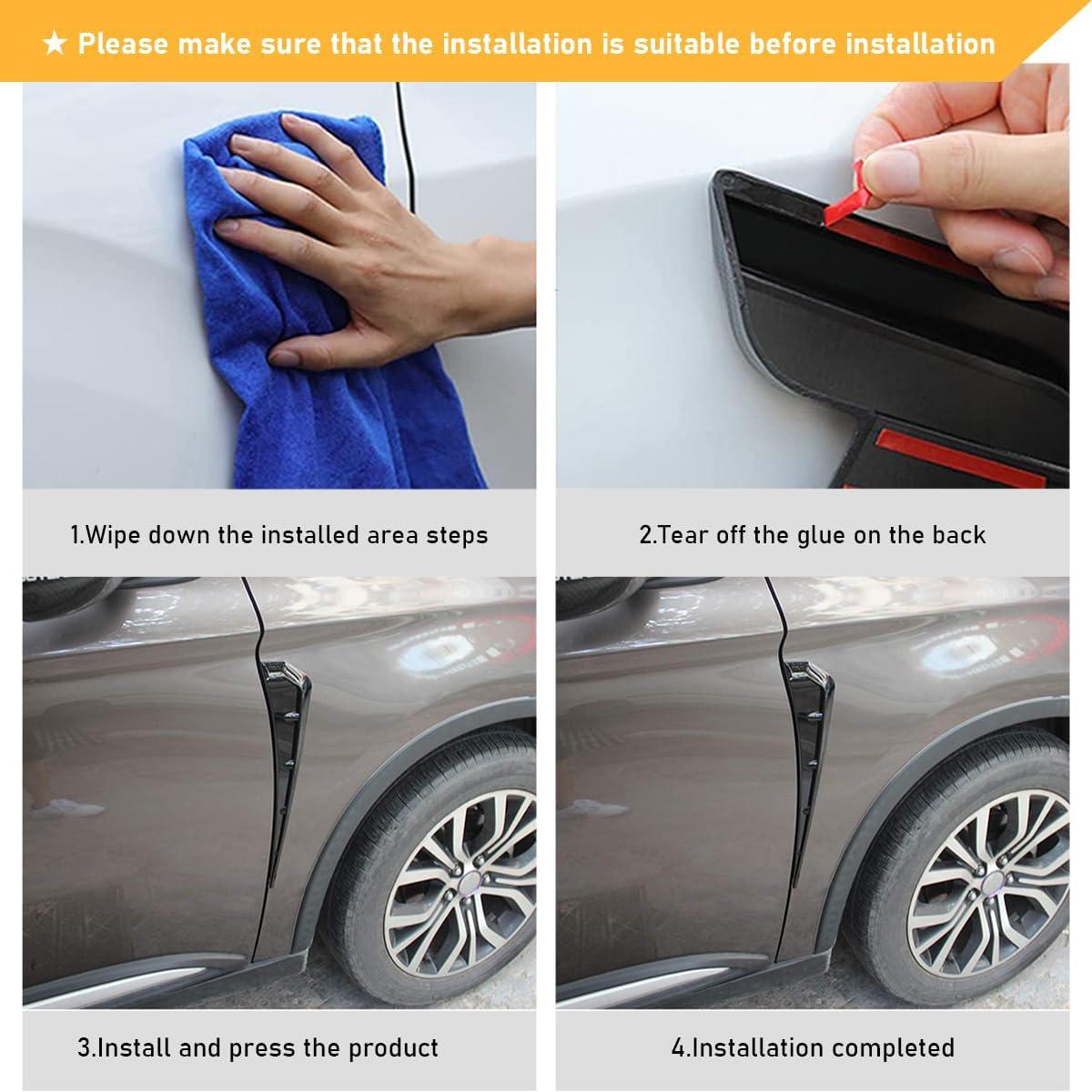 ★ Please make sure that the installation is suitable before installation

1.Wipe down the installed area steps

2.Tear off the glue on the back

3.Install and press the product

4.Installation completed