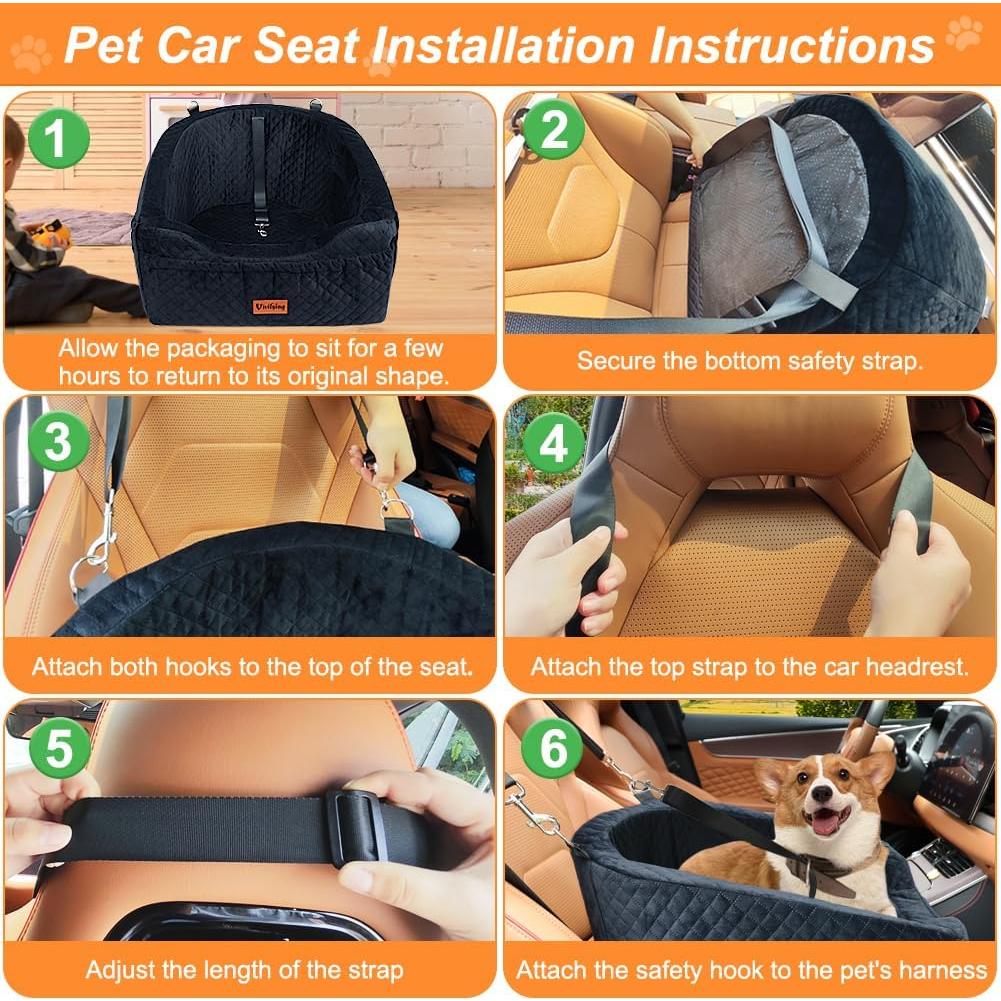 Pet Car Seat Installation Instructions

1

Vivifying

Allow the packaging to sit for a few hours to return to its original shape.

2

Secure the bottom safety strap.

3

Attach both hooks to the top of the seat.

4

Attach the top strap to the car headrest.

5

Adjust the length of the strap

6

Attach the safety hook to the pet's harness